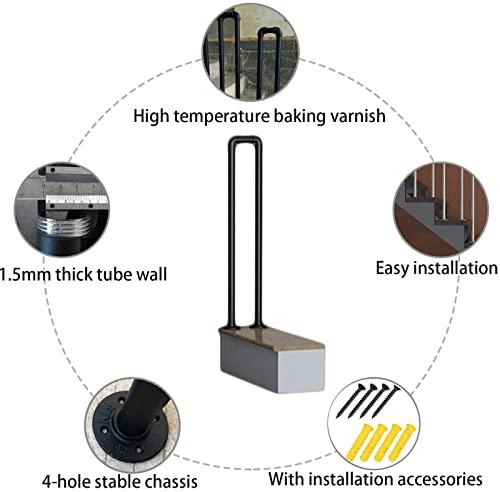 High temperature baking varnish

1.5mm thick tube wall

Easy installation

4-hole stable chassis

With installation accessories