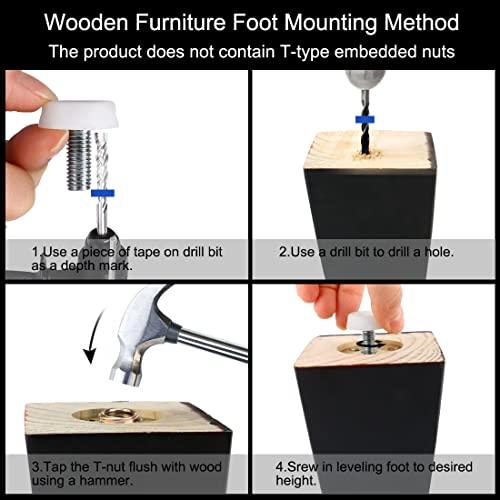 Wooden Furniture Foot Mounting Method

The product does not contain T-type embedded nuts

1.Use a piece of tape on drill bit as a depth mark.

2.Use a drill bit to drill a hole.

3.Tap the T-nut flush with wood using a hammer.

4.Srew in leveling foot to desired height.