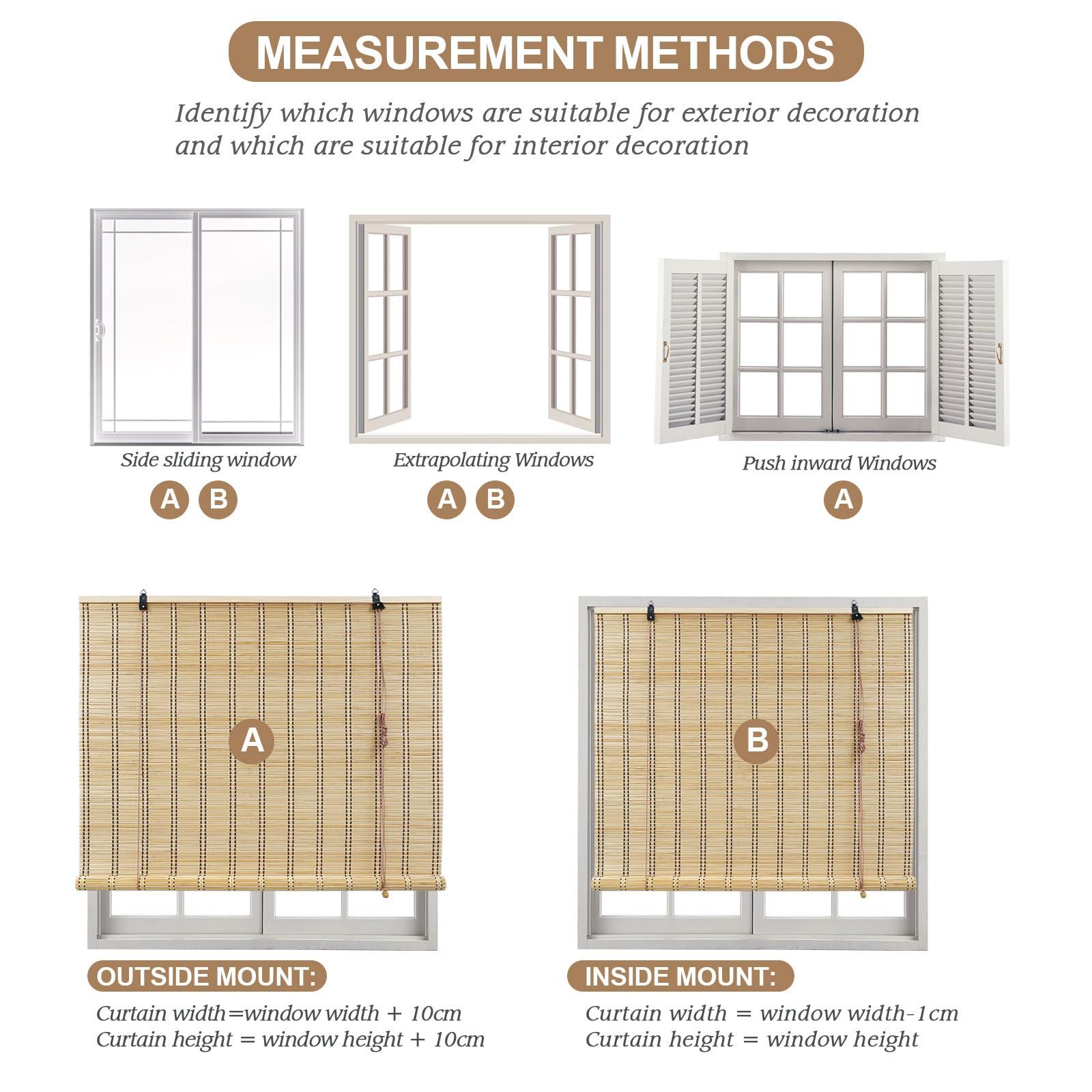 MEASUREMENT METHODS

Identify which windows are suitable for exterior decoration and which are suitable for interior decoration

Side sliding window
A B

Extrapolating Windows
A B

Push inward Windows
A

A

B

OUTSIDE MOUNT:
Curtain width=window width + 10cm
Curtain height = window height + 10cm

INSIDE MOUNT:
Curtain width = window width-1cm
Curtain height = window height