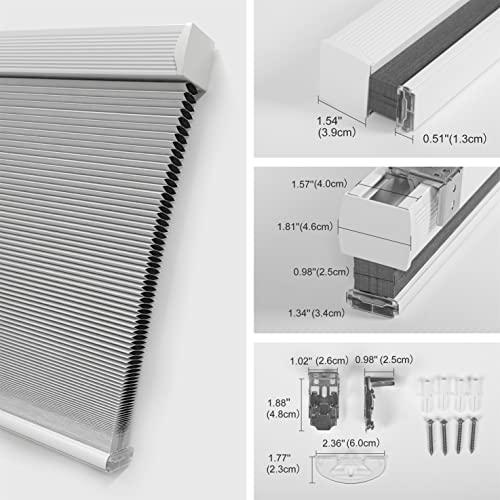 1.54"
(3.9cm)
0.51"(1.3cm)

1.57"(4.0cm)
1.81"(4.6cm)
0.98"(2.5cm)
1.34"(3.4cm)

1.02" (2.6cm)
0.98" (2.5cm)
1.88"
(4.8cm)
2.36"(6.0cm)
1.77"
(2.3cm)