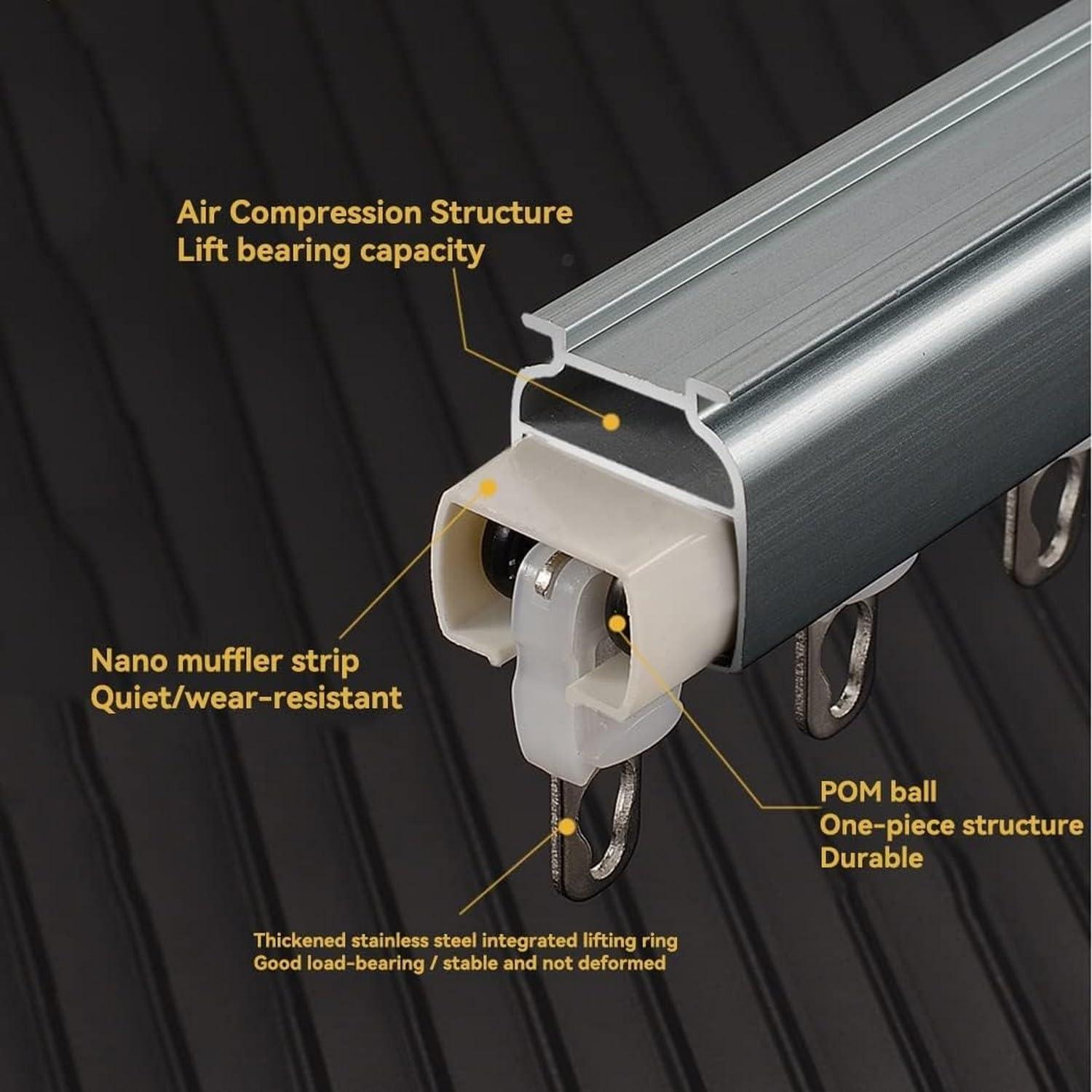 Air Compression Structure
Lift bearing capacity

Nano muffler strip
Quiet/wear-resistant

POM ball
One-piece structure
Durable

Thickened stainless steel integrated lifting ring
Good load-bearing / stable and not deformed