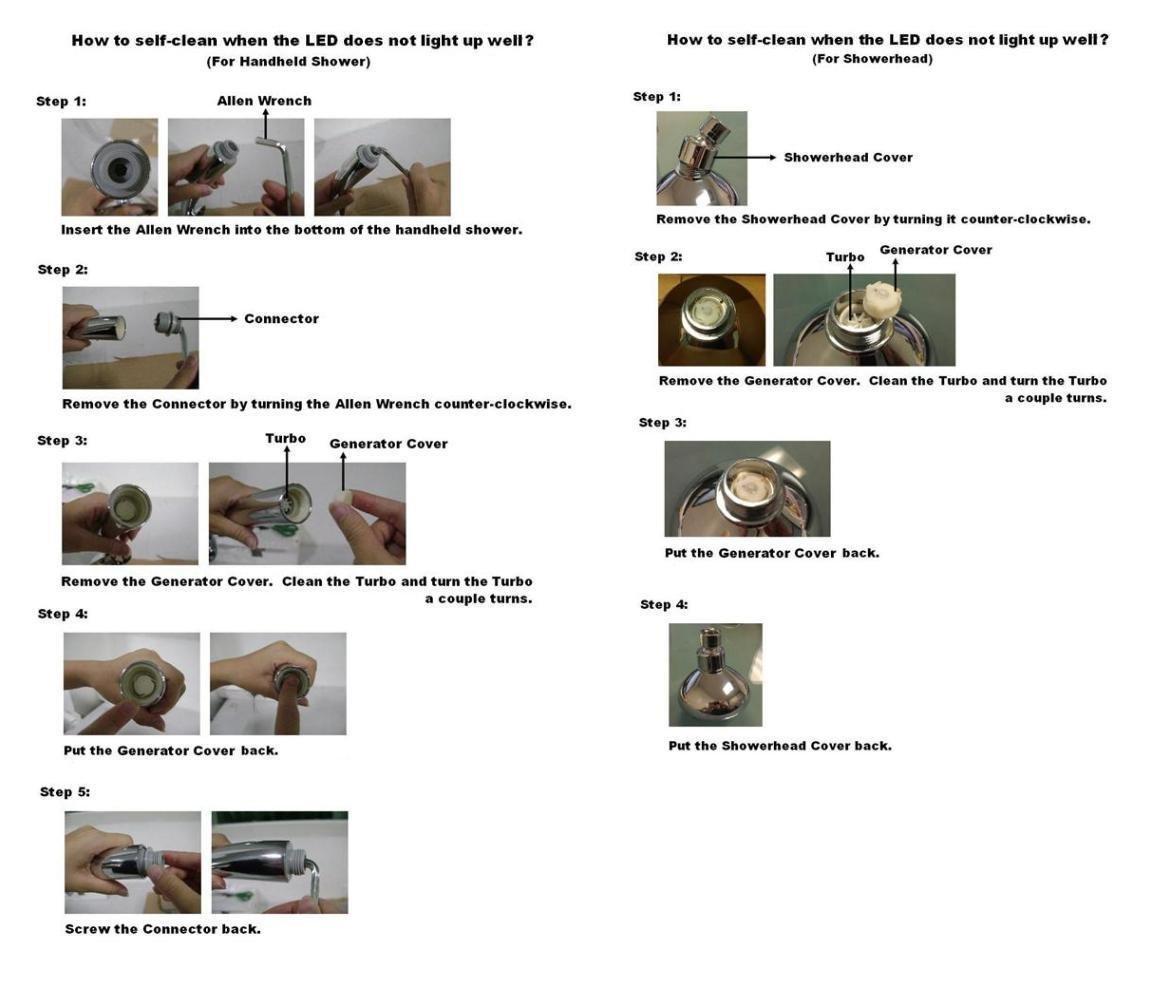 How to self-clean when the LED does not light up well?
(For Handheld Shower)

Step 1:

Allen Wrench

Insert the Allen Wrench into the bottom of the handheld shower.

Step 2:

Connector

Remove the Connector by turning the Allen Wrench counter-clockwise.

Step 3:

Turbo

Generator Cover

Remove the Generator Cover. Clean the Turbo and turn the Turbo a couple turns.

Step 4:

Put the Generator Cover back.

Step 5:

Screw the Connector back.

How to self-clean when the LED does not light up well?
(For Showerhead)

Step 1:

Showerhead Cover

Remove the Showerhead Cover by turning it counter-clockwise.

Step 2:

Turbo

Generator Cover

Remove the Generator Cover. Clean the Turbo and turn the Turbo a couple turns.

Step 3:

Put the Generator Cover back.

Step 4:

Put the Showerhead Cover back.