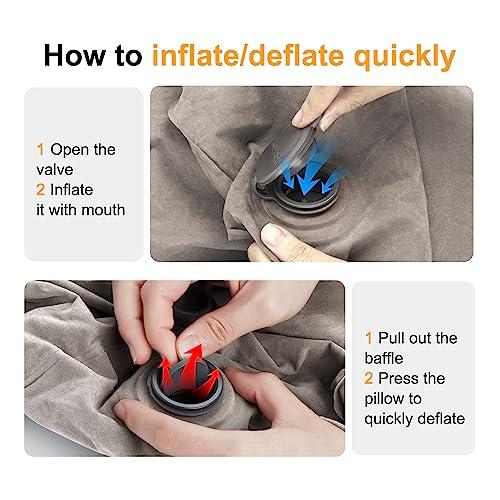 How to inflate/deflate quickly

1 Open the valve
2 Inflate it with mouth

1 Pull out the baffle
2 Press the pillow to quickly deflate