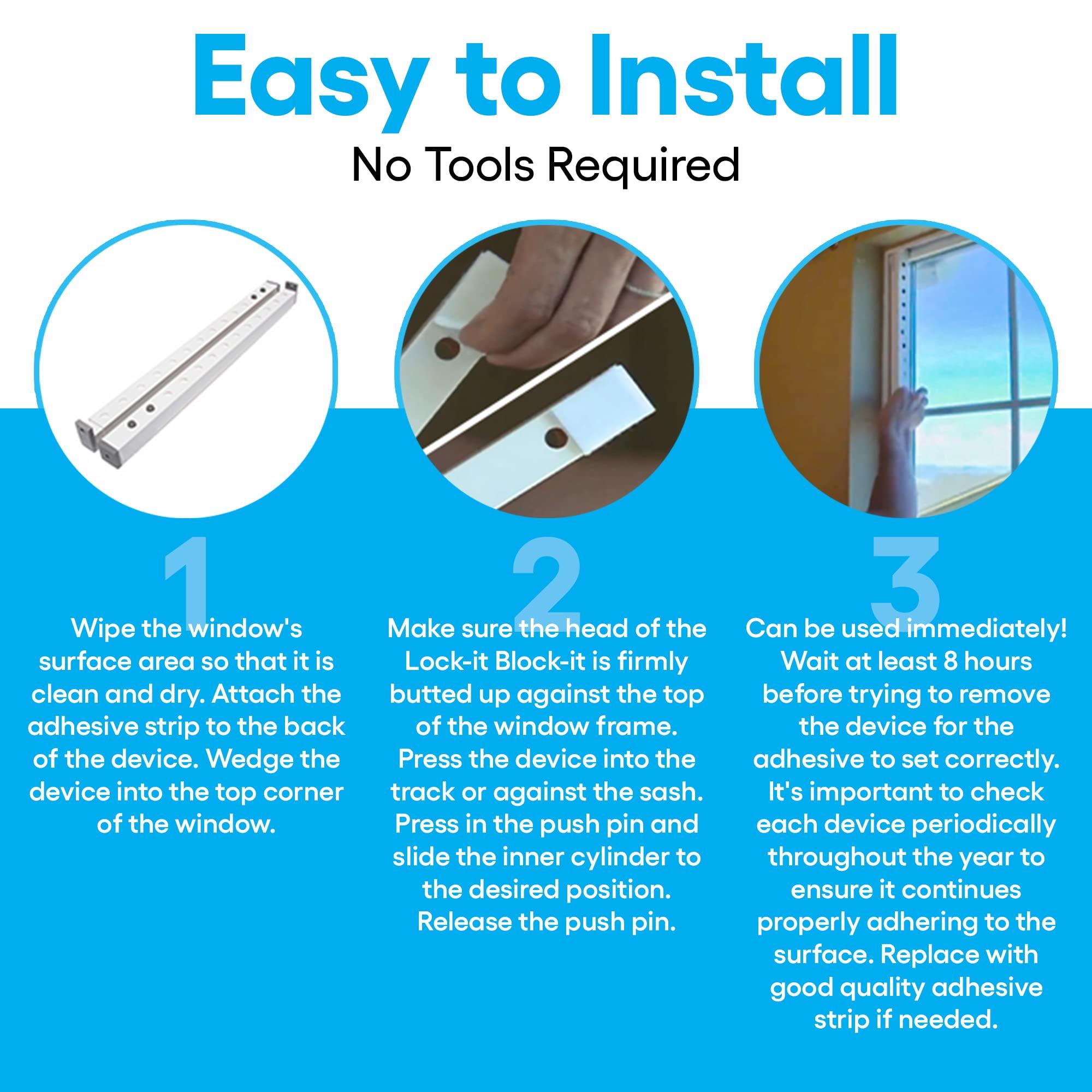 Easy to Install

No Tools Required

1

Wipe the window's surface area so that it is clean and dry. Attach the adhesive strip to the back of the device. Wedge the device into the top corner of the window.

2

Make sure the head of the Lock-it Block-it is firmly butted up against the top of the window frame. Press the device into the track or against the sash. Press in the push pin and slide the inner cylinder to the desired position. Release the push pin.

3

Can be used immediately! Wait at least 8 hours before trying to remove the device for the adhesive to set correctly. It's important to check each device periodically throughout the year to ensure it continues properly adhering to the surface. Replace with good quality adhesive strip if needed.