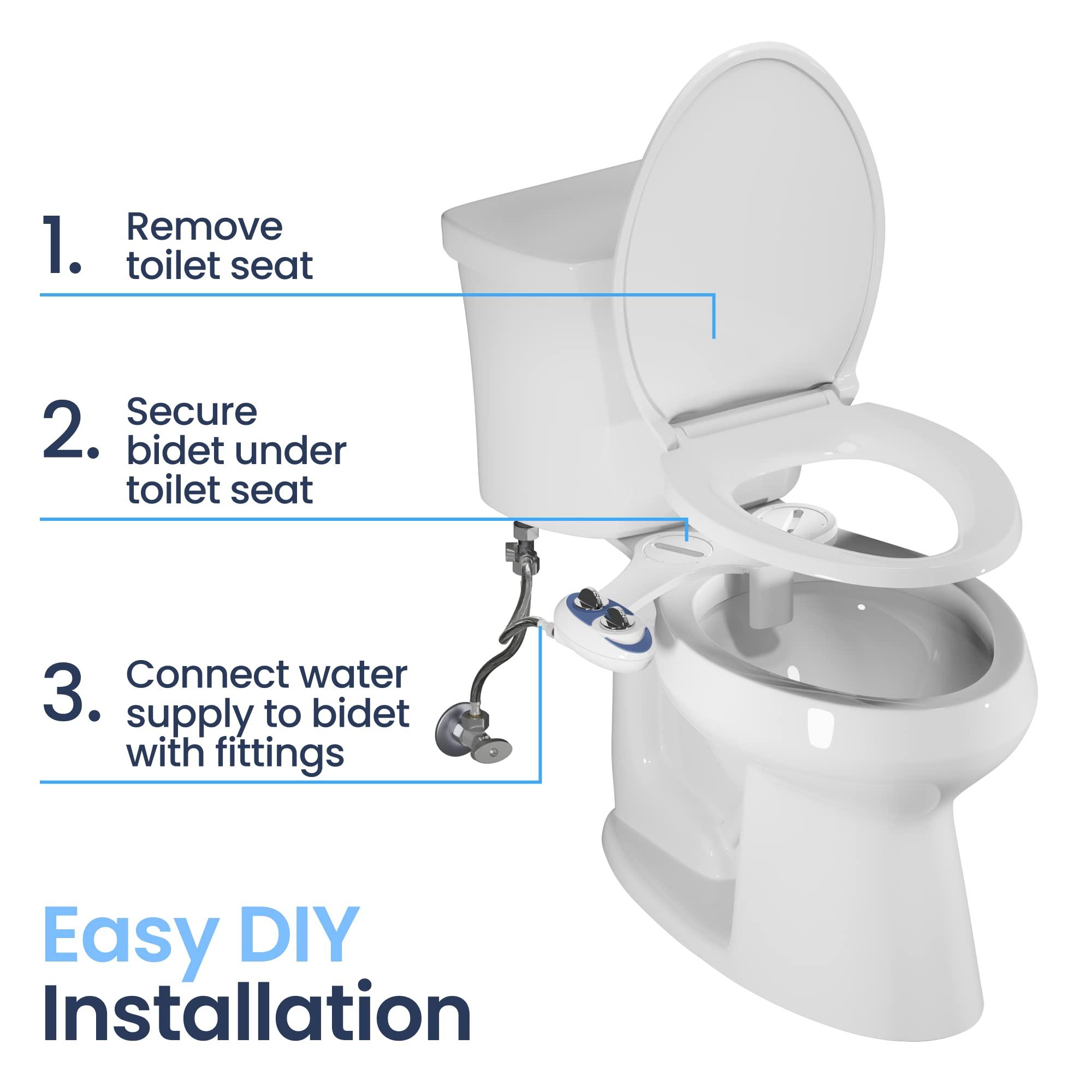 1. Remove toilet seat

2. Secure bidet under toilet seat

3. Connect water supply to bidet with fittings

Easy DIY Installation