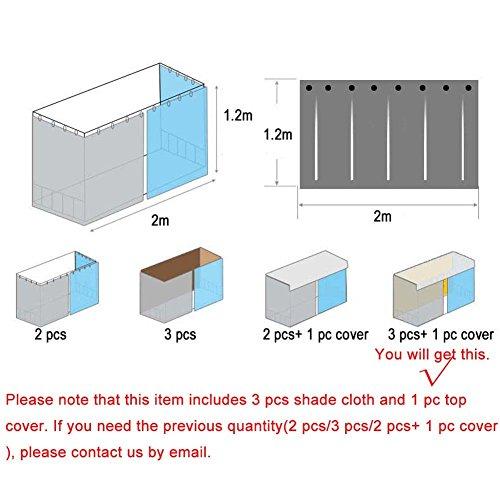 1.2m

2m

1.2m

2m

2 pcs

3 pcs

2 pcs+ 1 pc cover

3 pcs+ 1 pc cover

You will get this.

Please note that this item includes 3 pcs shade cloth and 1 pc top cover. If you need the previous quantity(2 pcs/3 pcs/2 pcs+ 1 pc cover ), please contact us by email.