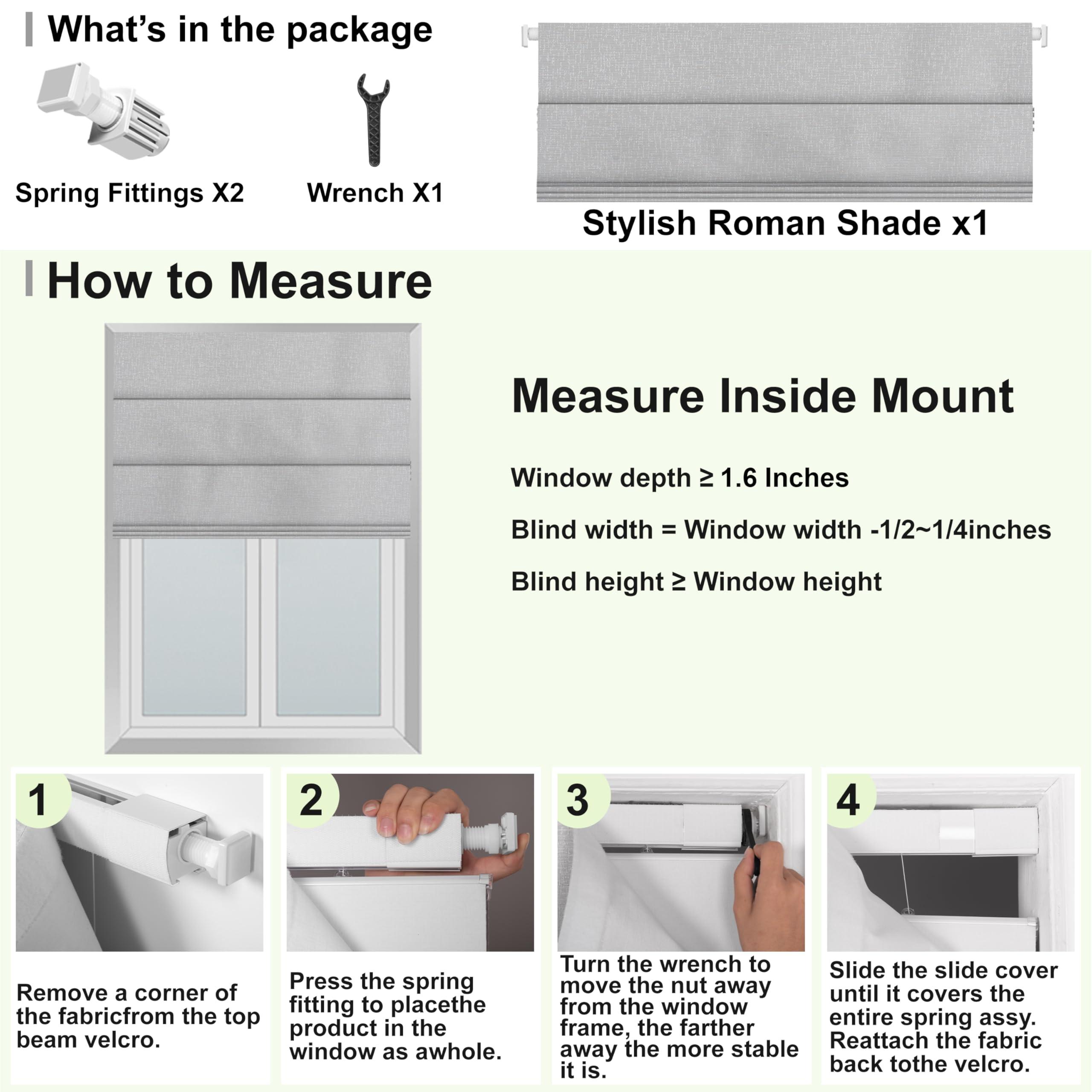 What's in the package

Spring Fittings X2

Wrench X1

Stylish Roman Shade x1

How to Measure

Measure Inside Mount

Window depth ≥ 1.6 Inches

Blind width = Window width -1/2~1/4inches

Blind height ≥ Window height

1

Remove a corner of the fabricfrom the top beam velcro.

2

Press the spring fitting to placethe product in the window as awhole.

3

Turn the wrench to move the nut away from the window frame, the farther away the more stable it is.

4

Slide the slide cover until it covers the entire spring assy. Reattach the fabric back tothe velcro.