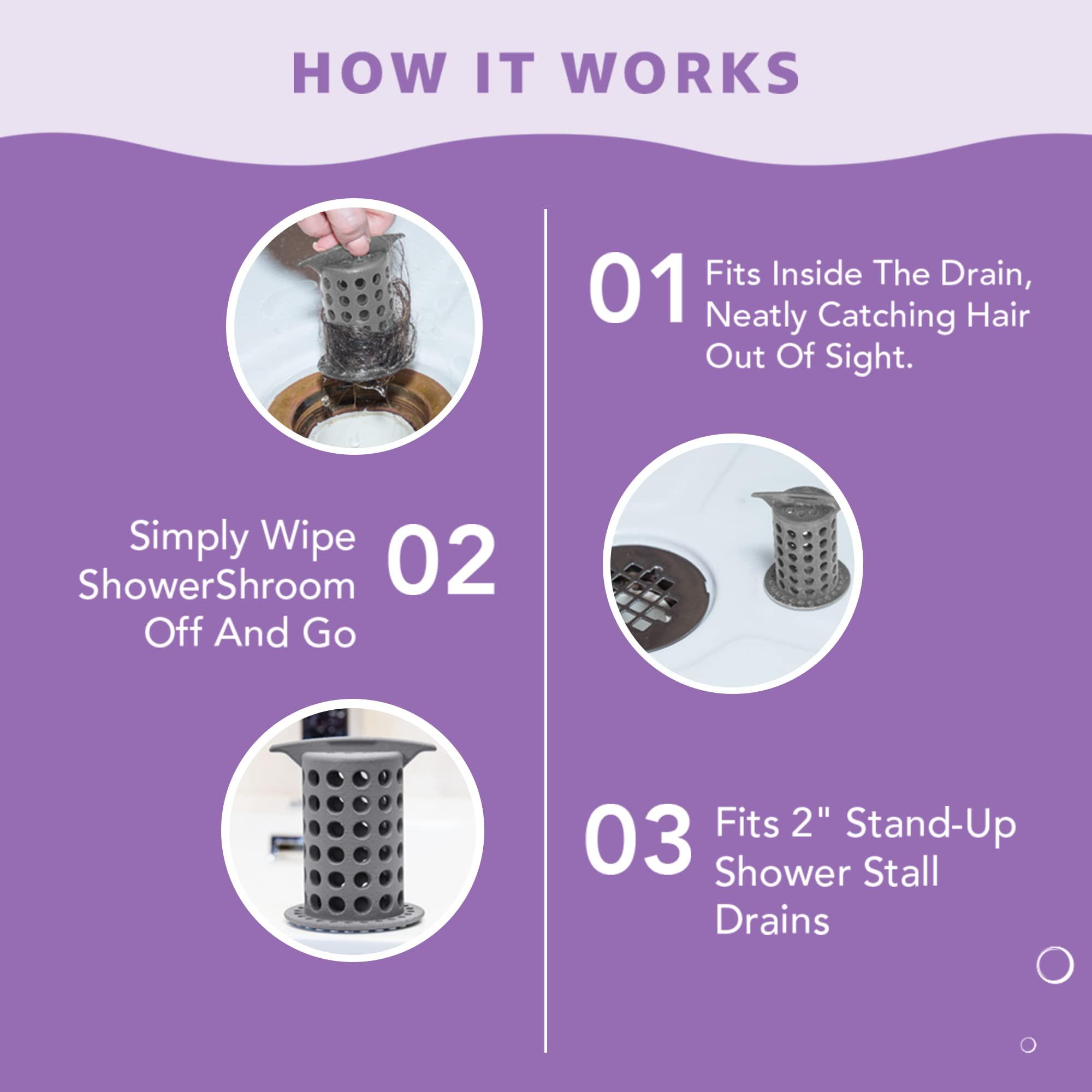 HOW IT WORKS

01 Fits Inside The Drain, Neatly Catching Hair Out Of Sight.

Simply Wipe ShowerShroom Off And Go 02

03 Fits 2" Stand-Up Shower Stall Drains