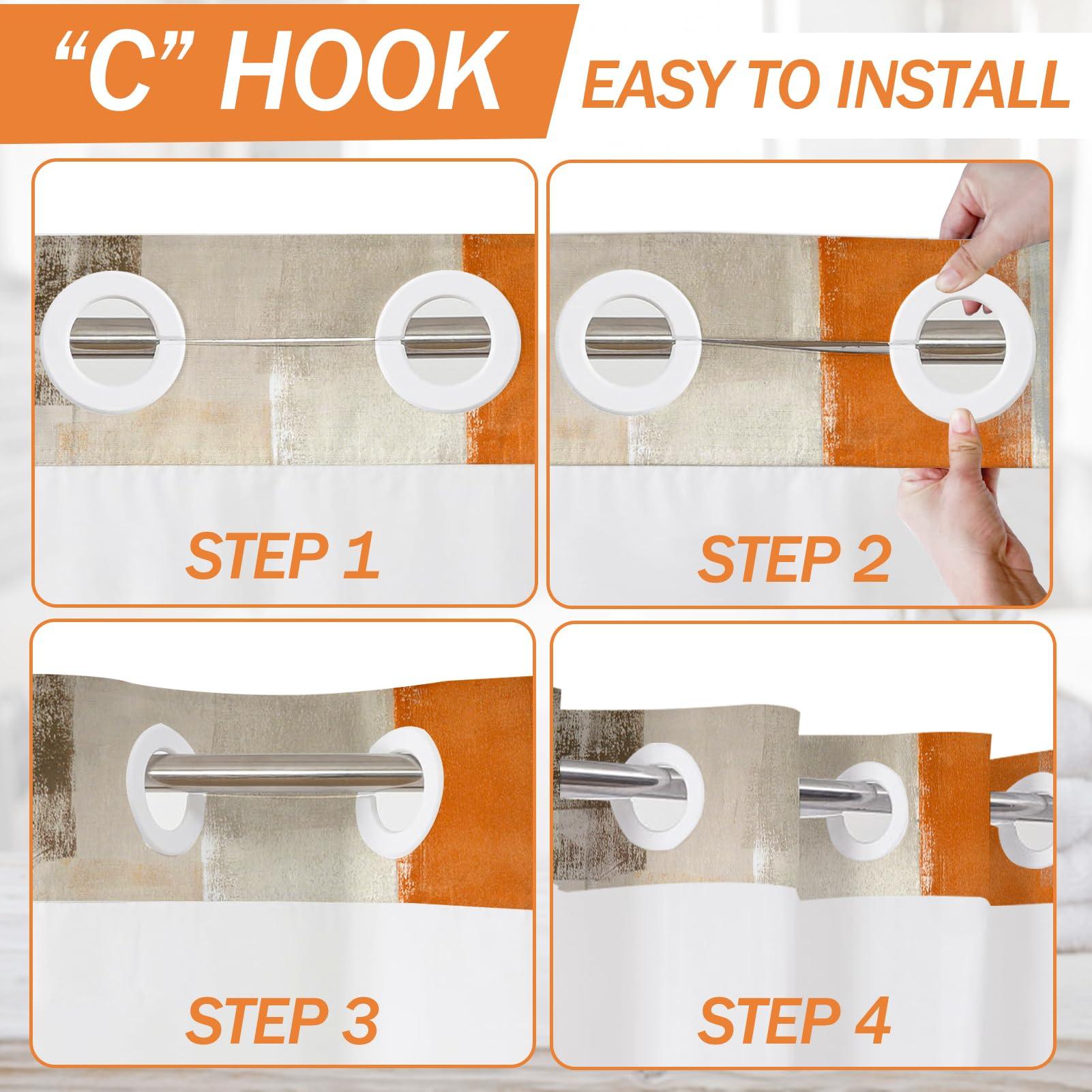 "C" HOOK
EASY TO INSTALL

STEP 1

STEP 2

STEP 3

STEP 4