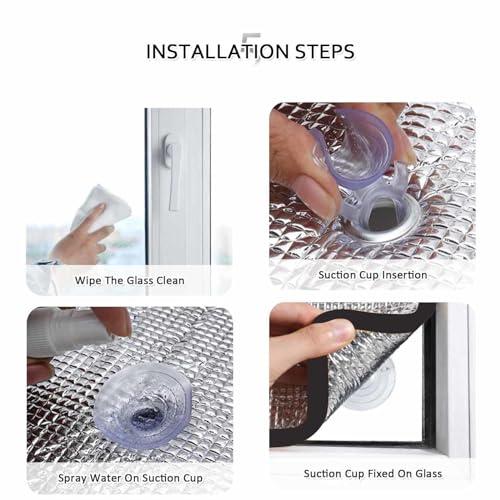 INSTALLATION STEPS

Wipe The Glass Clean

Suction Cup Insertion

Spray Water On Suction Cup

Suction Cup Fixed On Glass