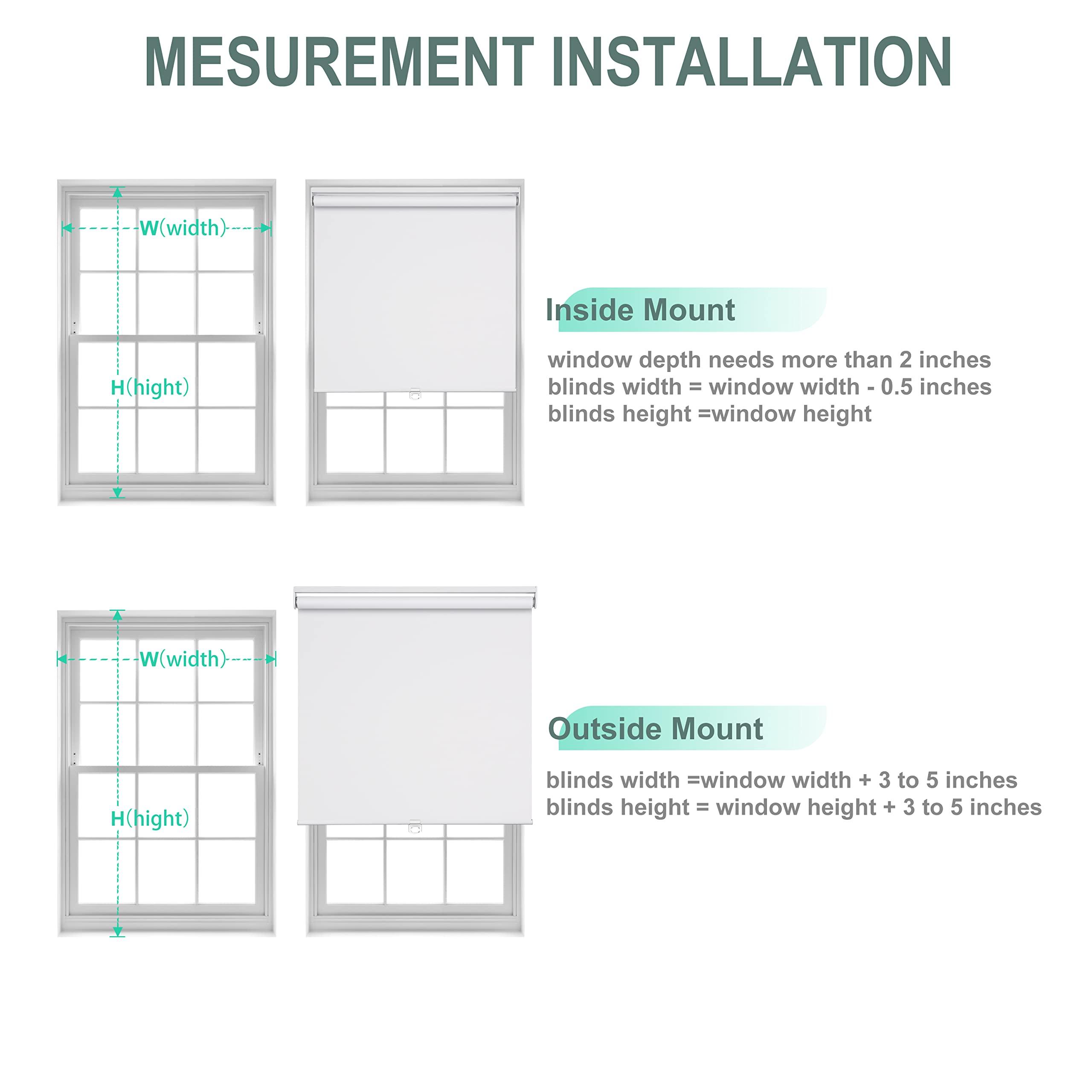 MESUREMENT INSTALLATION

W(width)

H(hight)

Inside Mount

window depth needs more than 2 inches
blinds width = window width - 0.5 inches
blinds height =window height

W(width)

H(hight)

Outside Mount

blinds width =window width + 3 to 5 inches
blinds height = window height + 3 to 5 inches