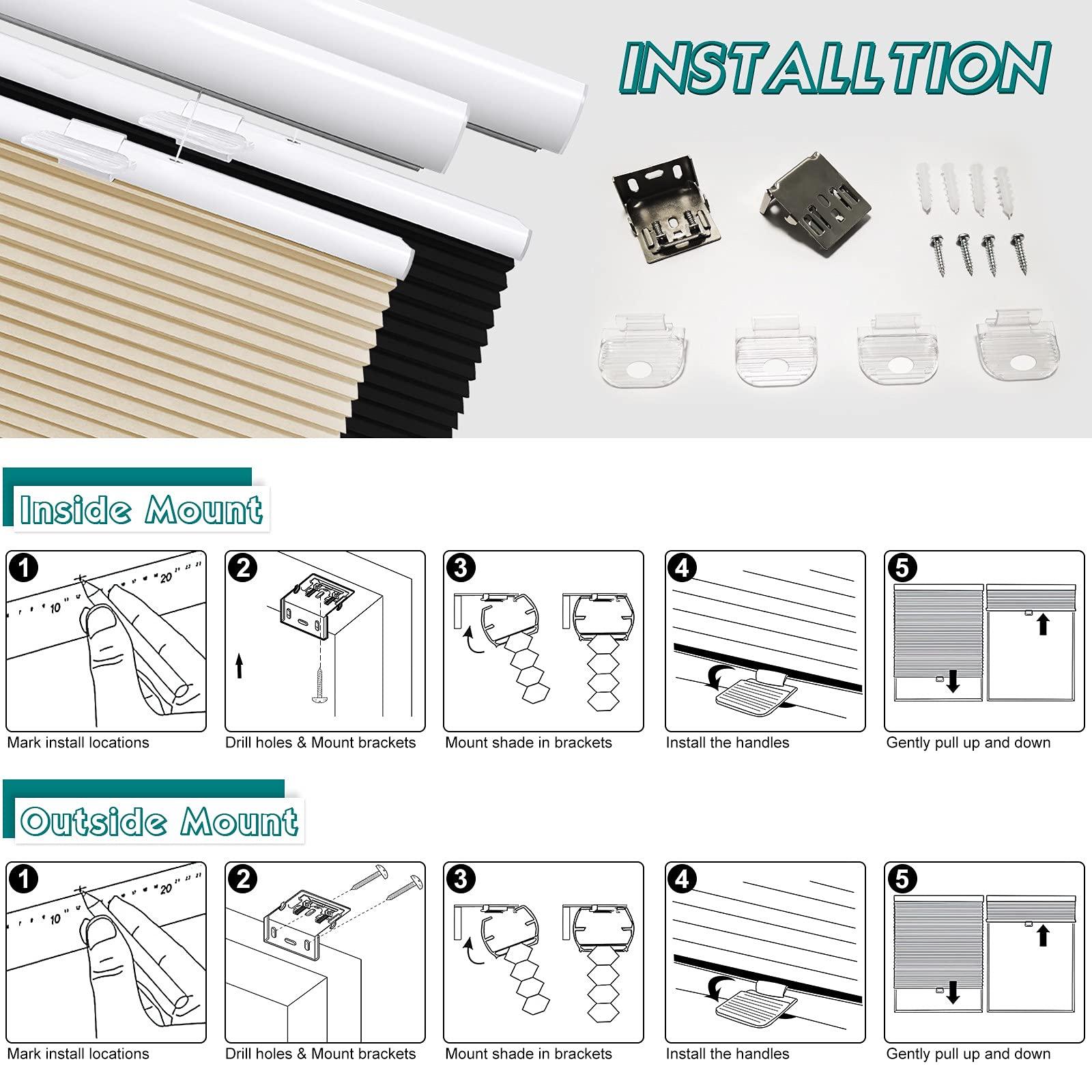 INSTALLTION

Inside Mount

1
10
20
Mark install locations

2
Drill holes & Mount brackets

3
Mount shade in brackets

4
Install the handles

5
Gently pull up and down

Outside Mount

1
10
20
Mark install locations

2
Drill holes & Mount brackets

3
Mount shade in brackets

4
Install the handles

5
Gently pull up and down