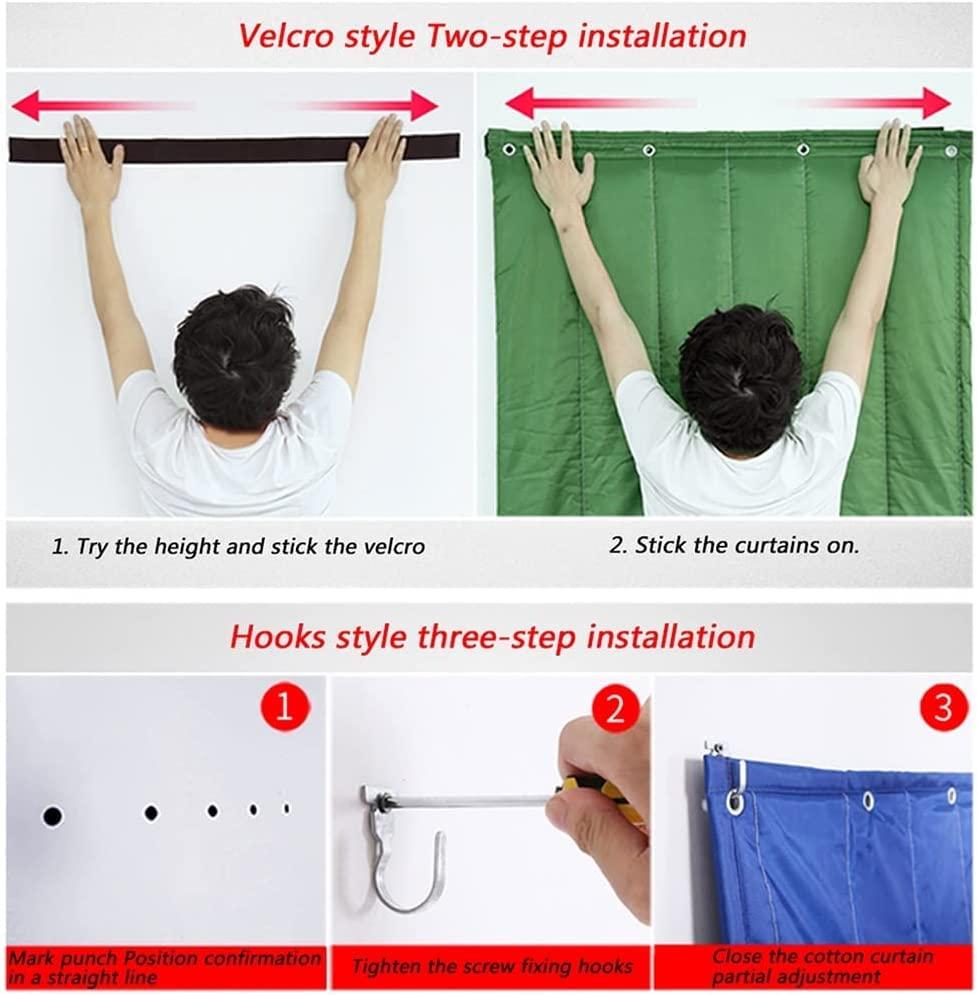 Velcro style Two-step installation

1. Try the height and stick the velcro

2. Stick the curtains on.

Hooks style three-step installation

1

2

3

Mark punch Position confirmation in a straight line

Tighten the screw fixing hooks

Close the cotton curtain partial adjustment