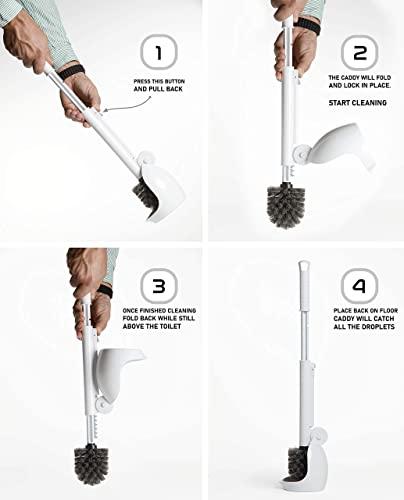 1

PRESS THIS BUTTON AND PULL BACK

2

THE CADDY WILL FOLD AND LOCK IN PLACE.

START CLEANING

3

ONCE FINISHED CLEANING FOLD BACK WHILE STILL ABOVE THE TOILET

4

PLACE BACK ON FLOOR CADDY WILL CATCH ALL THE DROPLETS