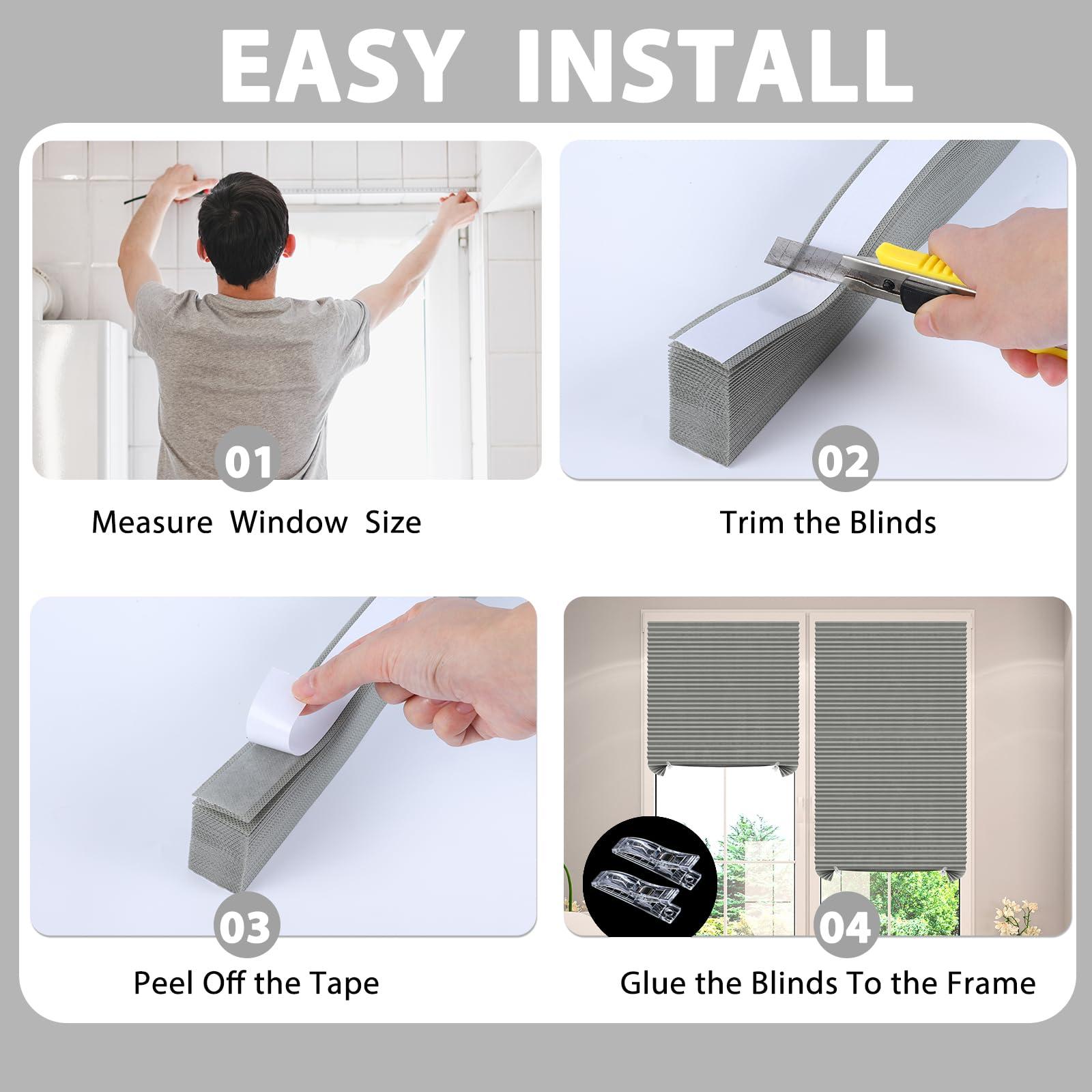 EASY INSTALL

01

Measure Window Size

02

Trim the Blinds

03

Peel Off the Tape

04

Glue the Blinds To the Frame