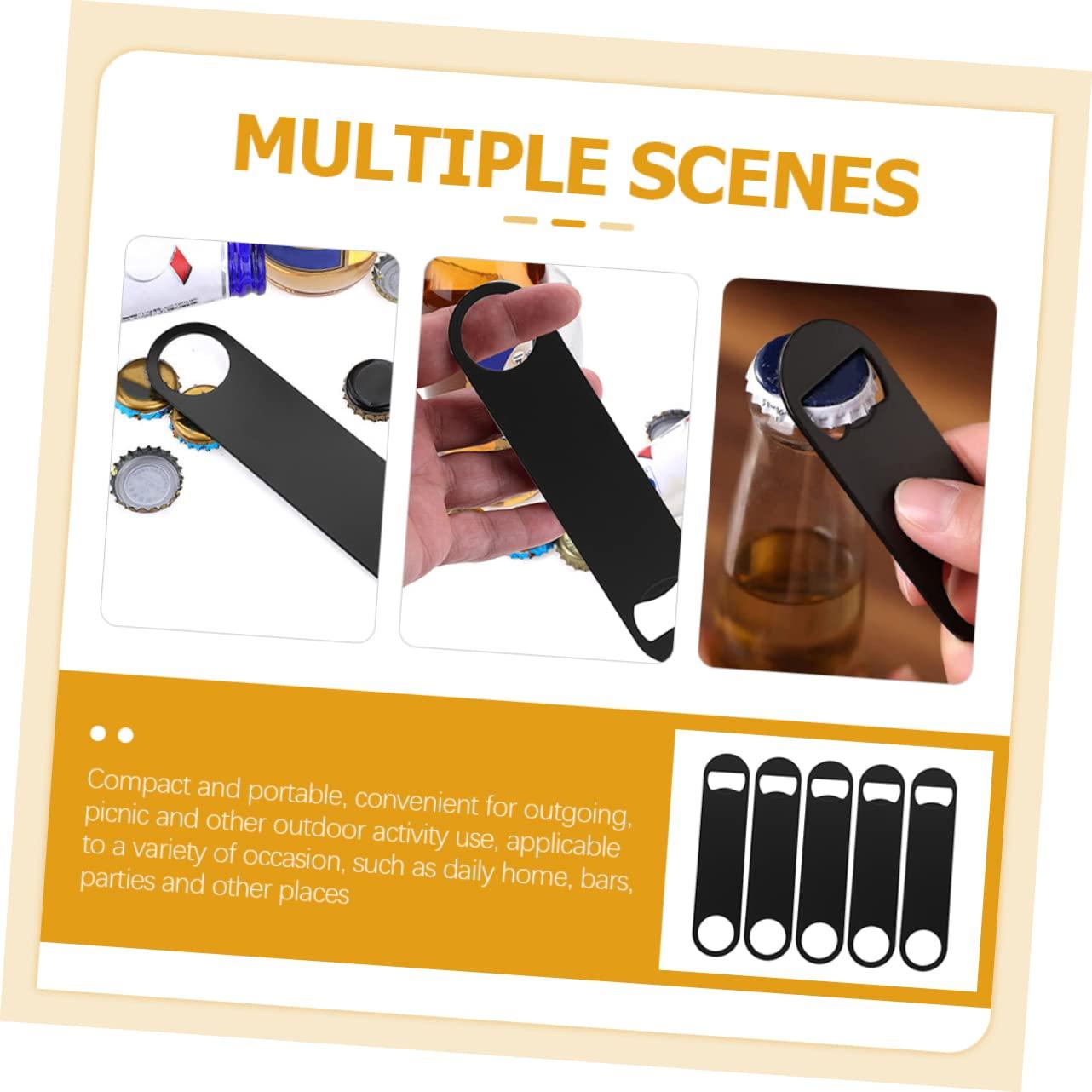 MULTIPLE SCENES

Compact and portable, convenient for outgoing, picnic and other outdoor activity use, applicable to a variety of occasion, such as daily home, bars, parties and other places