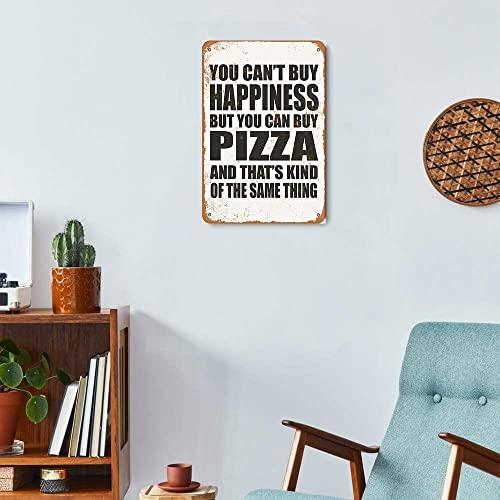 YOU CAN'T BUY HAPPINESS BUT YOU CAN BUY PIZZA AND THAT'S KIND OF THE SAME THING