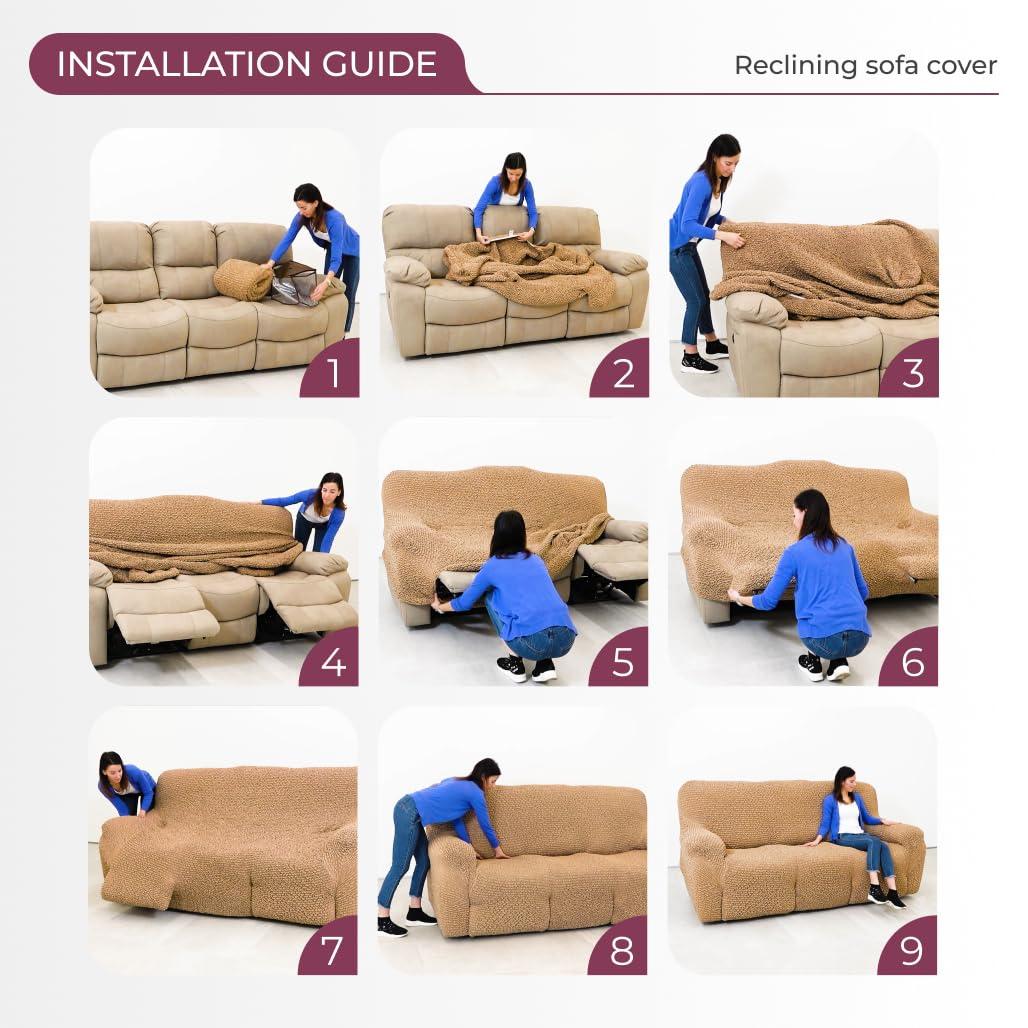 INSTALLATION GUIDE

Reclining sofa cover

1

2

3

4

5

6

7

8

9