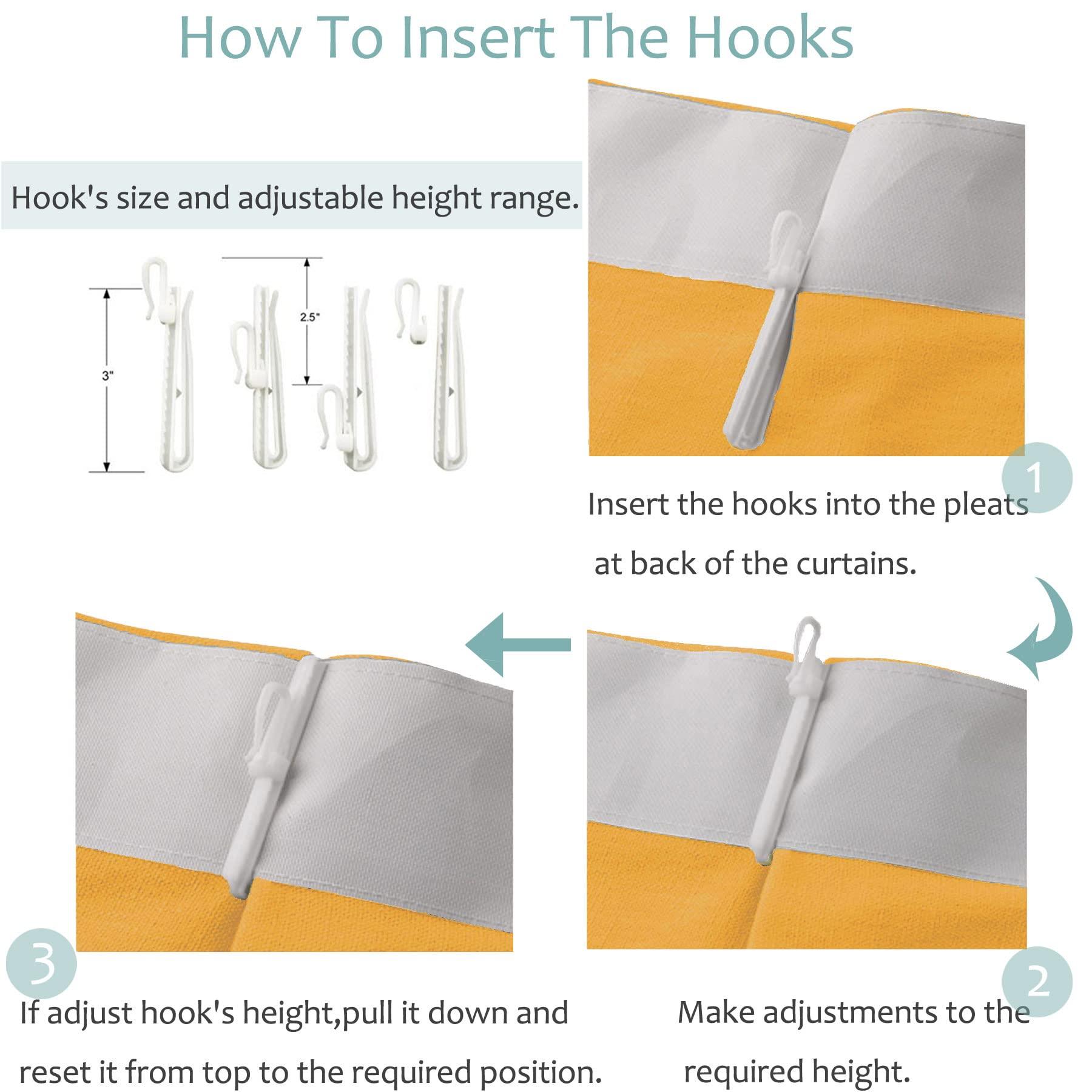 How To Insert The Hooks

Hook's size and adjustable height range.

3"

2.5"

1

Insert the hooks into the pleats at back of the curtains.

2

Make adjustments to the required height.

3

If adjust hook's height,pull it down and reset it from top to the required position.