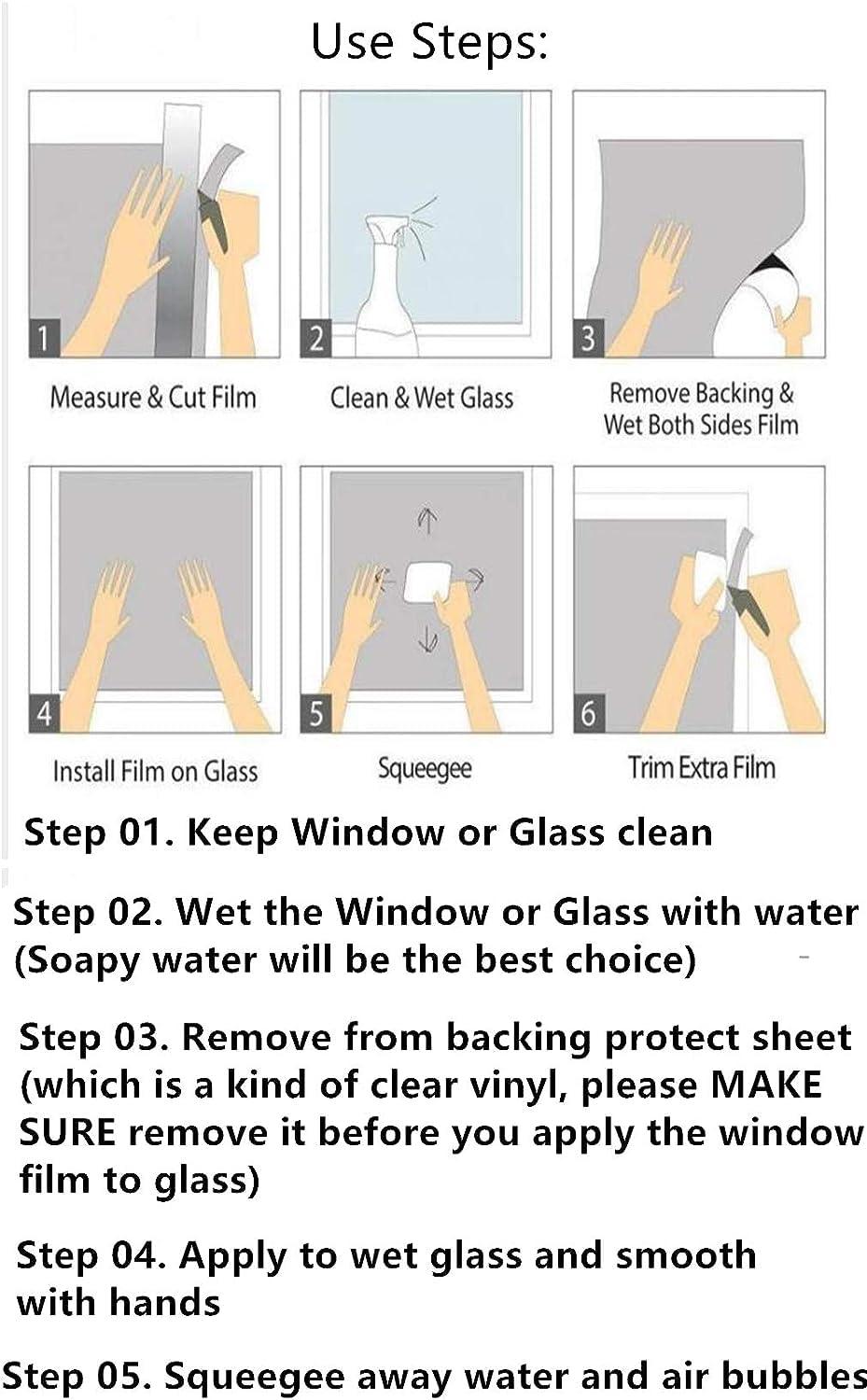 Use Steps:

1

Measure & Cut Film

2

Clean & Wet Glass

3

Remove Backing & Wet Both Sides Film

4

Install Film on Glass

5

Squeegee

6

Trim Extra Film

Step 01. Keep Window or Glass clean

Step 02. Wet the Window or Glass with water (Soapy water will be the best choice)

Step 03. Remove from backing protect sheet (which is a kind of clear vinyl, please MAKE SURE remove it before you apply the window film to glass)

Step 04. Apply to wet glass and smooth with hands

Step 05. Squeegee away water and air bubbles