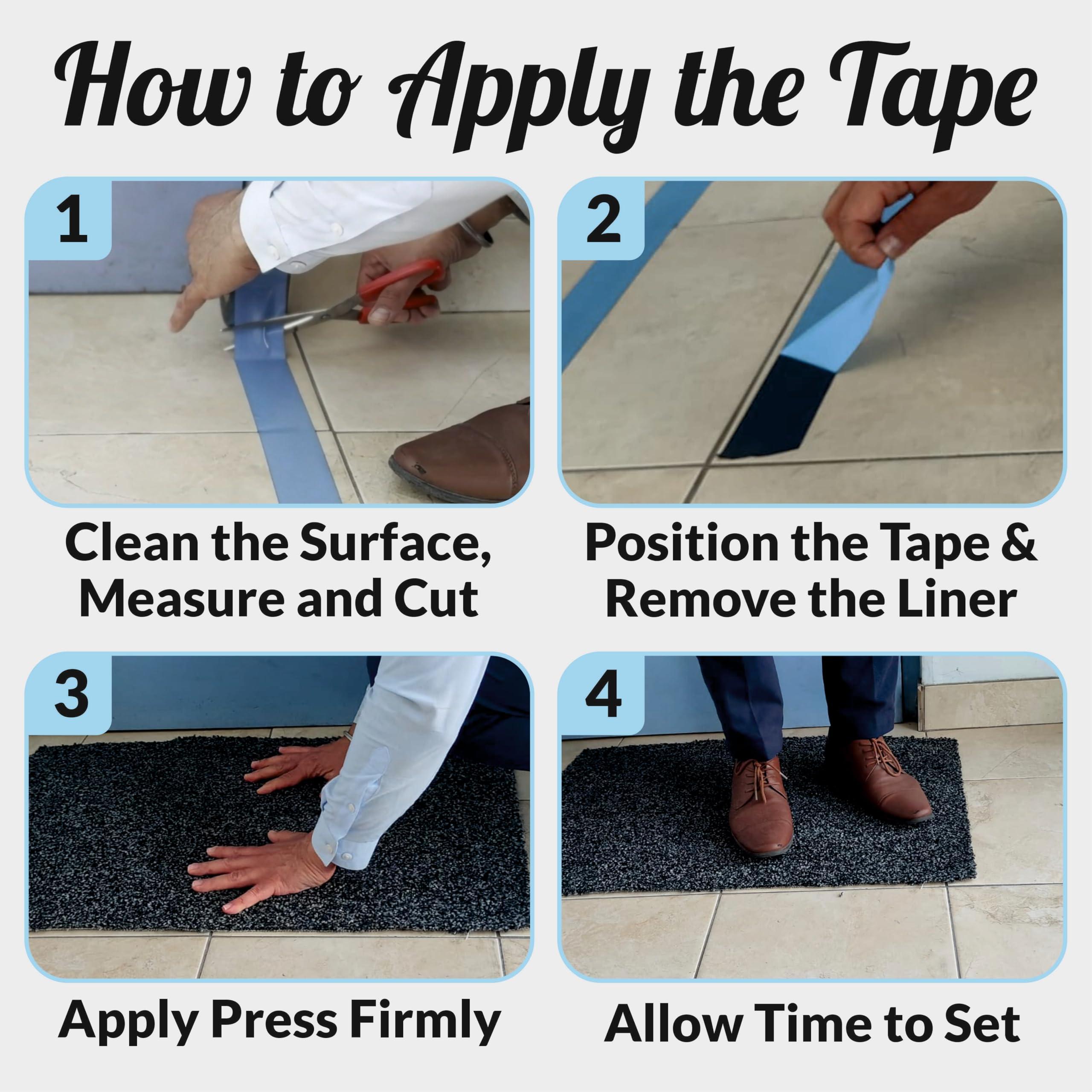 How to Apply the Tape

1

Clean the Surface, Measure and Cut

2

Position the Tape & Remove the Liner

3

Apply Press Firmly

4

Allow Time to Set