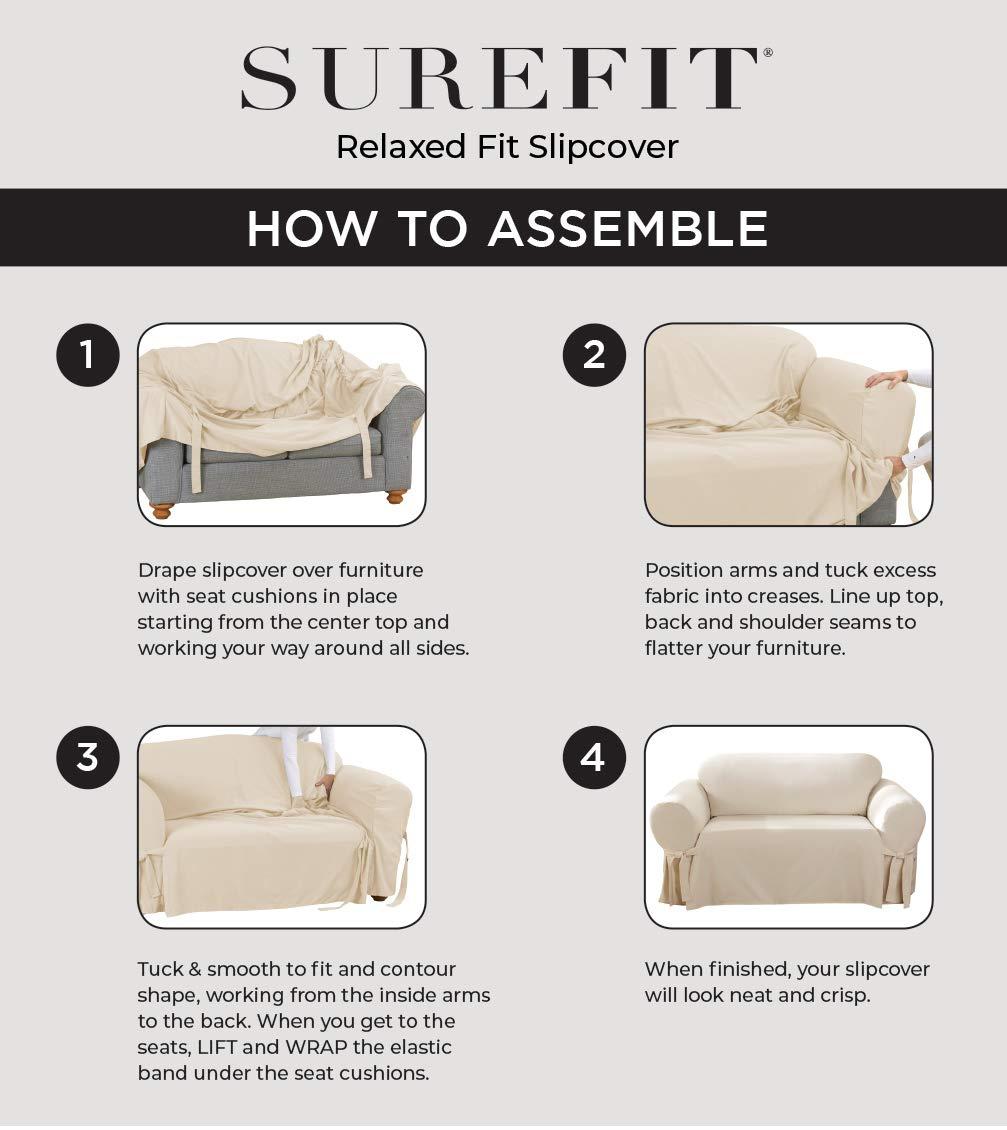 SUREFIT®
Relaxed Fit Slipcover

HOW TO ASSEMBLE

1
Drape slipcover over furniture with seat cushions in place starting from the center top and working your way around all sides.

2
Position arms and tuck excess fabric into creases. Line up top, back and shoulder seams to flatter your furniture.

3
Tuck & smooth to fit and contour shape, working from the inside arms to the back. When you get to the seats, LIFT and WRAP the elastic band under the seat cushions.

4
When finished, your slipcover will look neat and crisp.