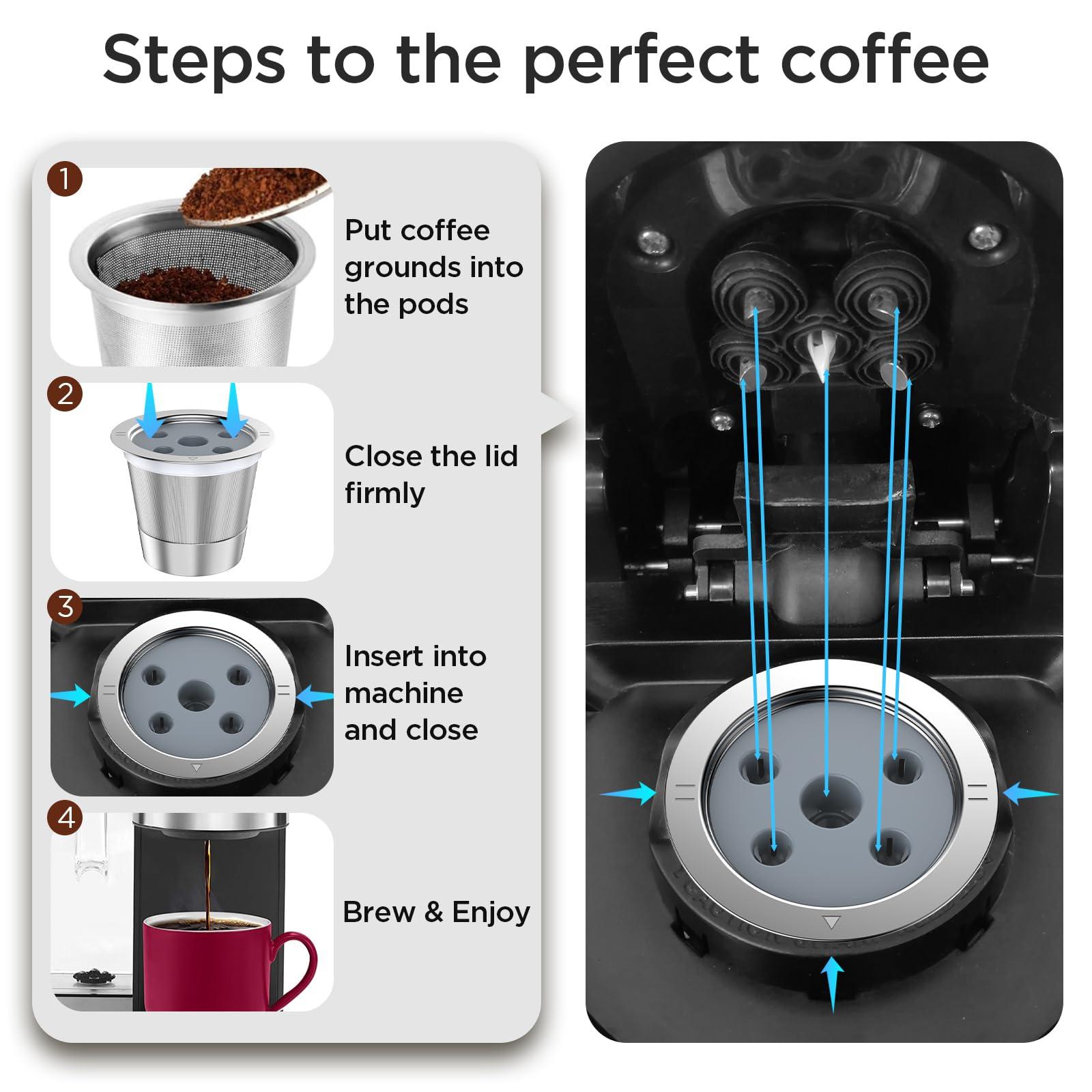 Steps to the perfect coffee

1

Put coffee grounds into the pods

2

Close the lid firmly

3

Insert into machine and close

4

Brew & Enjoy