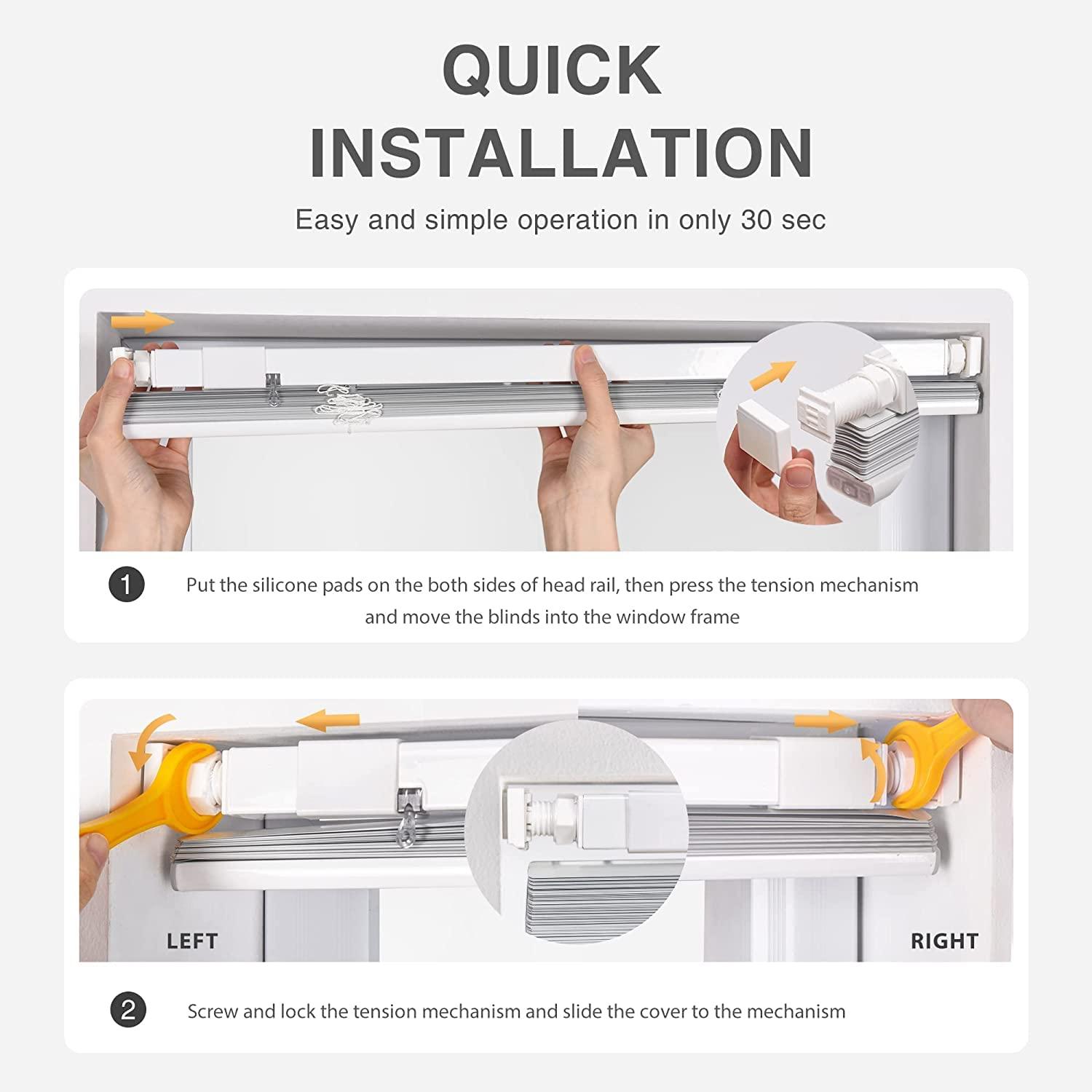 QUICK INSTALLATION

Easy and simple operation in only 30 sec

1 Put the silicone pads on the both sides of head rail, then press the tension mechanism and move the blinds into the window frame

LEFT

RIGHT

2 Screw and lock the tension mechanism and slide the cover to the mechanism