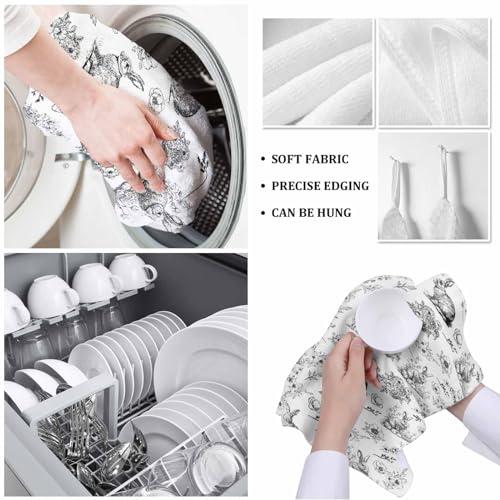 • SOFT FABRIC
• PRECISE EDGING
• CAN BE HUNG