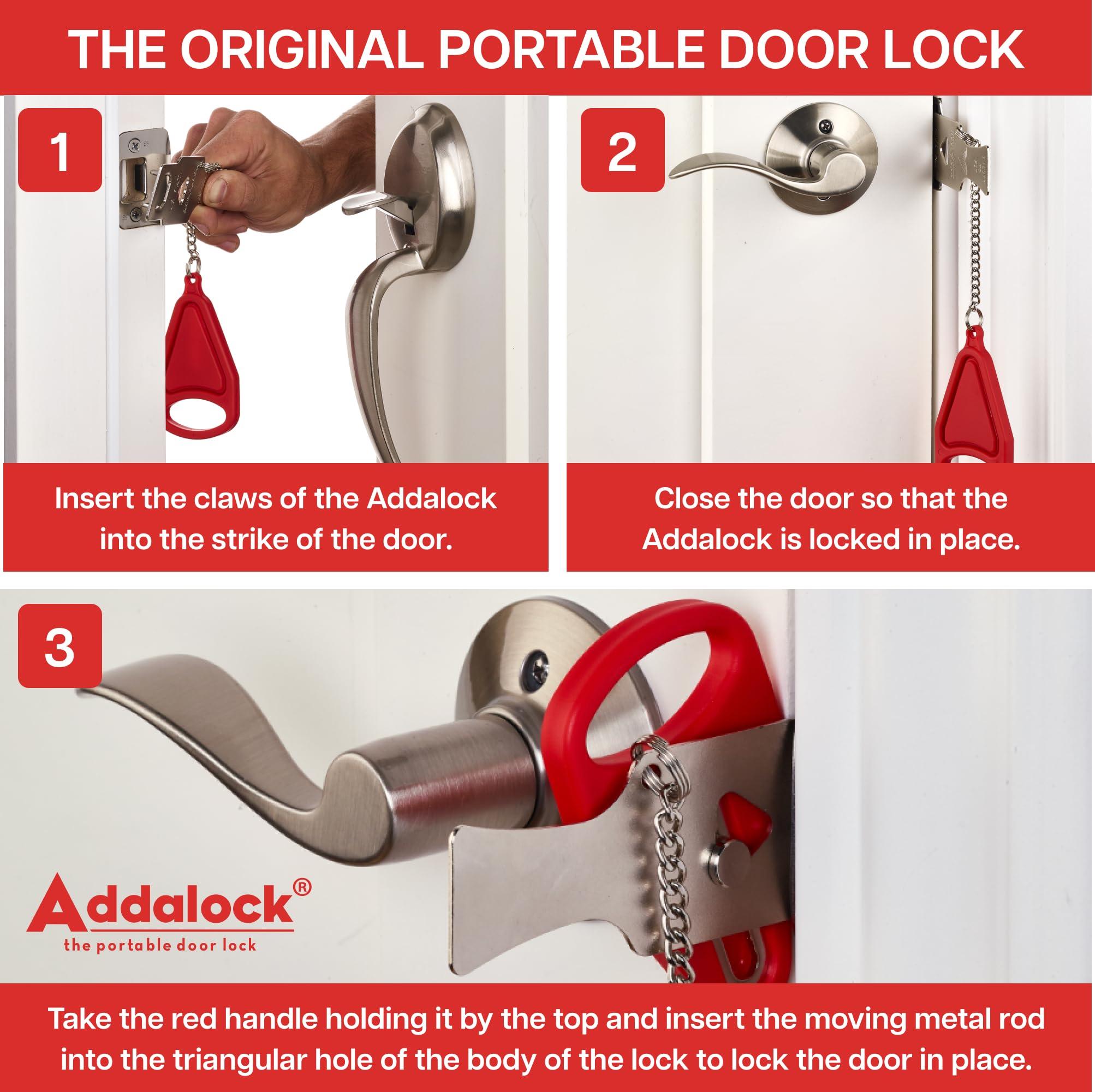 THE ORIGINAL PORTABLE DOOR LOCK

1

Insert the claws of the Addalock into the strike of the door.

2

Close the door so that the Addalock is locked in place.

3

Addalock®
the portable door lock

Take the red handle holding it by the top and insert the moving metal rod into the triangular hole of the body of the lock to lock the door in place.