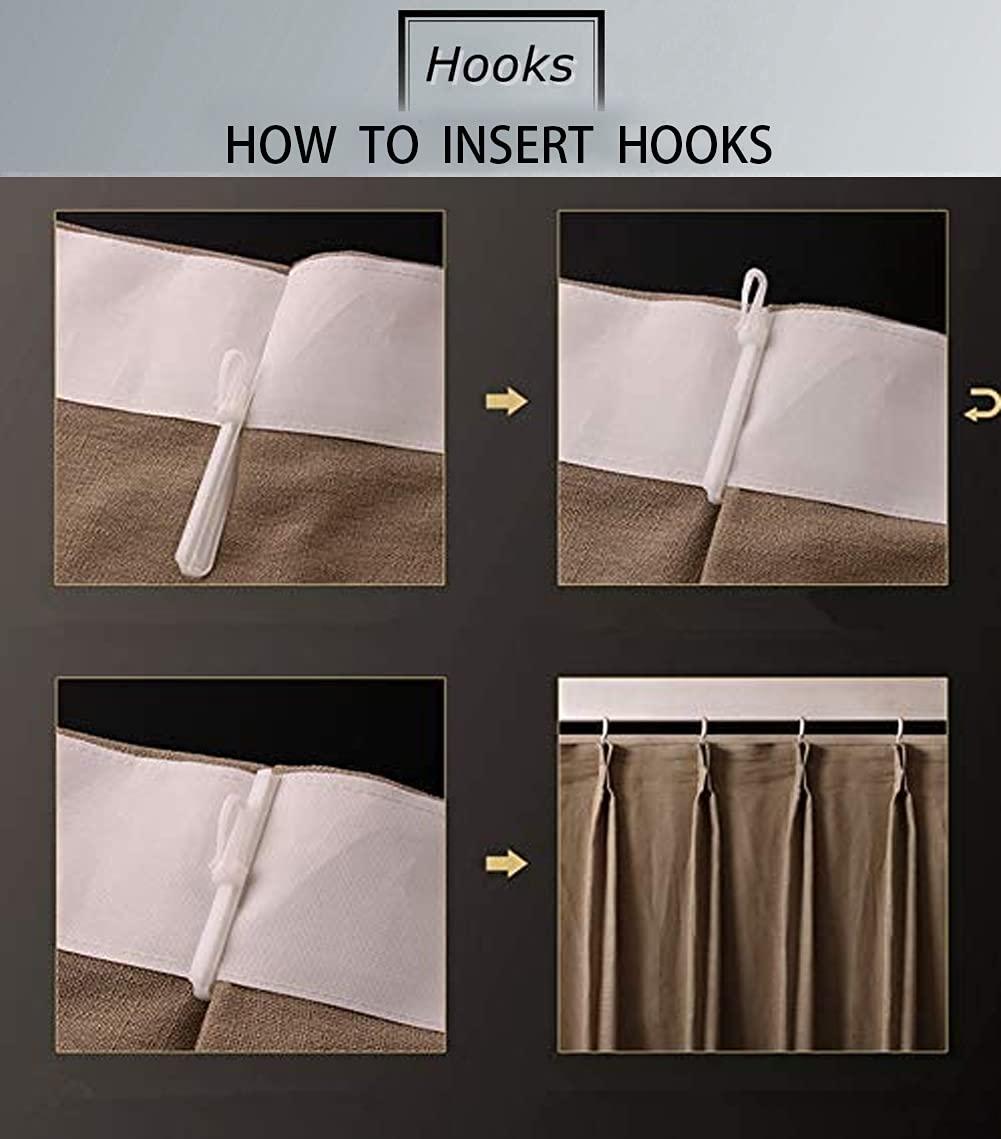 Hooks

HOW TO INSERT HOOKS