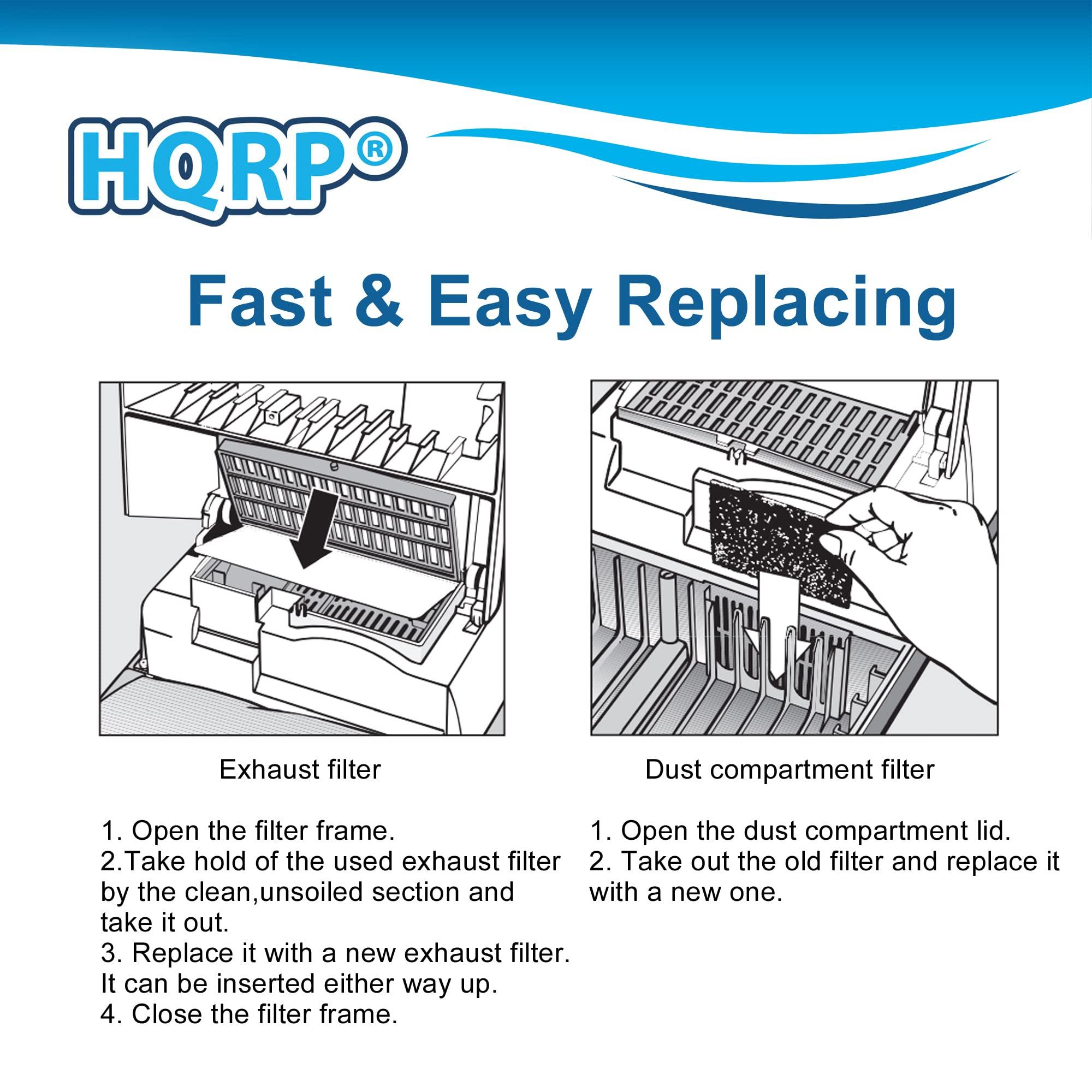 HQRP®

Fast & Easy Replacing

Exhaust filter

1. Open the filter frame.
2.Take hold of the used exhaust filter by the clean,unsoiled section and take it out.
3. Replace it with a new exhaust filter. It can be inserted either way up.
4. Close the filter frame.

Dust compartment filter

1. Open the dust compartment lid.
2. Take out the old filter and replace it with a new one.