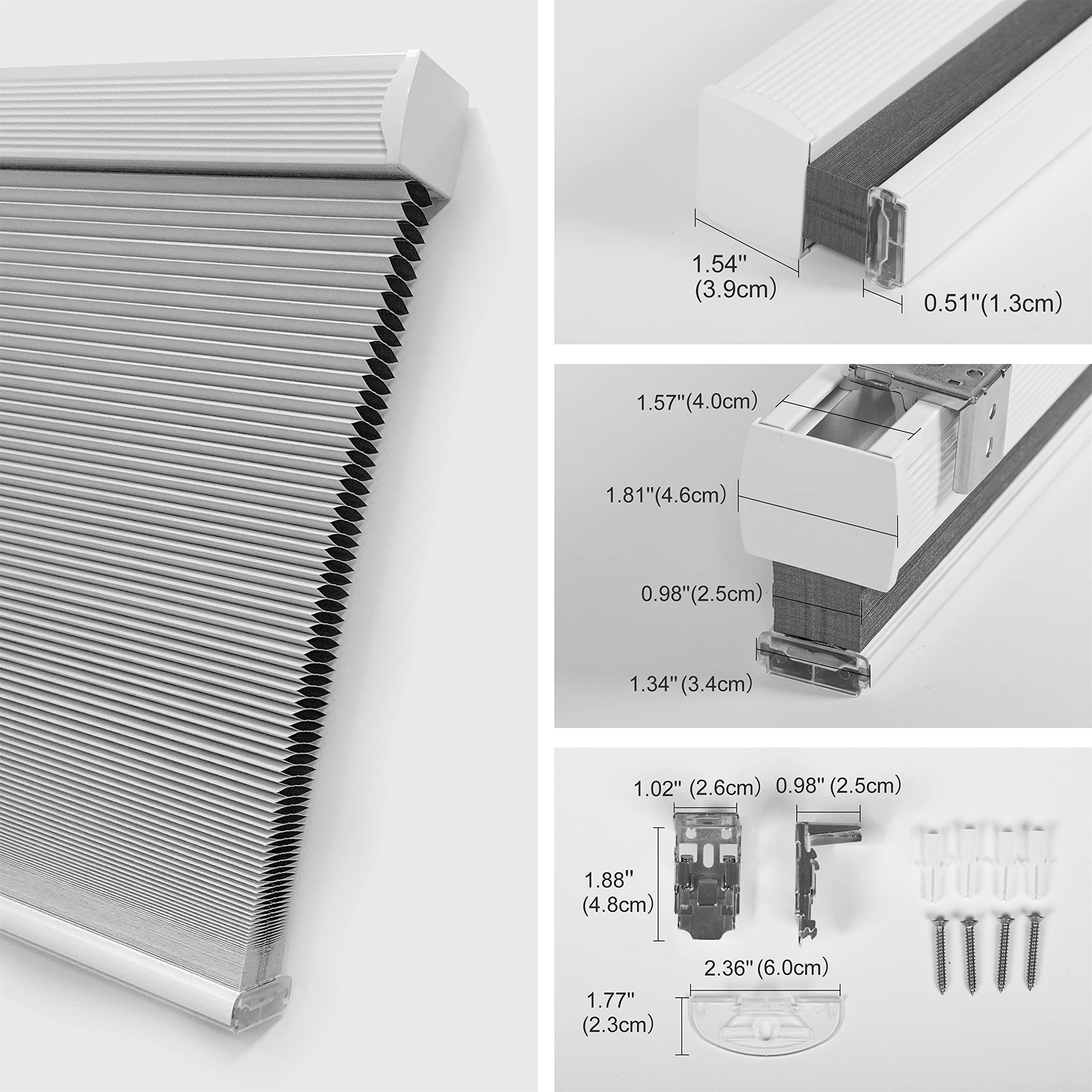 1.54''
(3.9cm)

0.51''(1.3cm)

1.57''(4.0cm)

1.81''(4.6cm)

0.98''(2.5cm)

1.34''(3.4cm)

1.02'' (2.6cm)

0.98'' (2.5cm)

1.88''
(4.8cm)

2.36'' (6.0cm)

1.77''
(2.3cm)