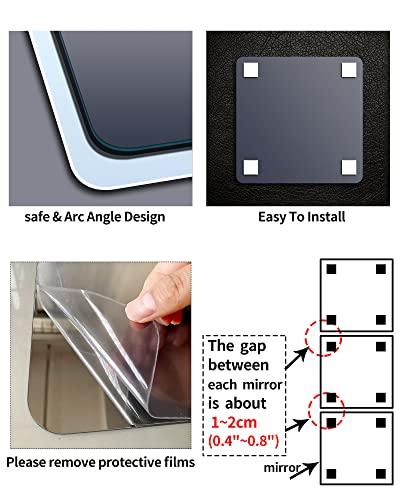 safe & Arc Angle Design

Easy To Install

Please remove protective films

The gap between each mirror is about 1~2cm (0.4"~0.8")

mirror