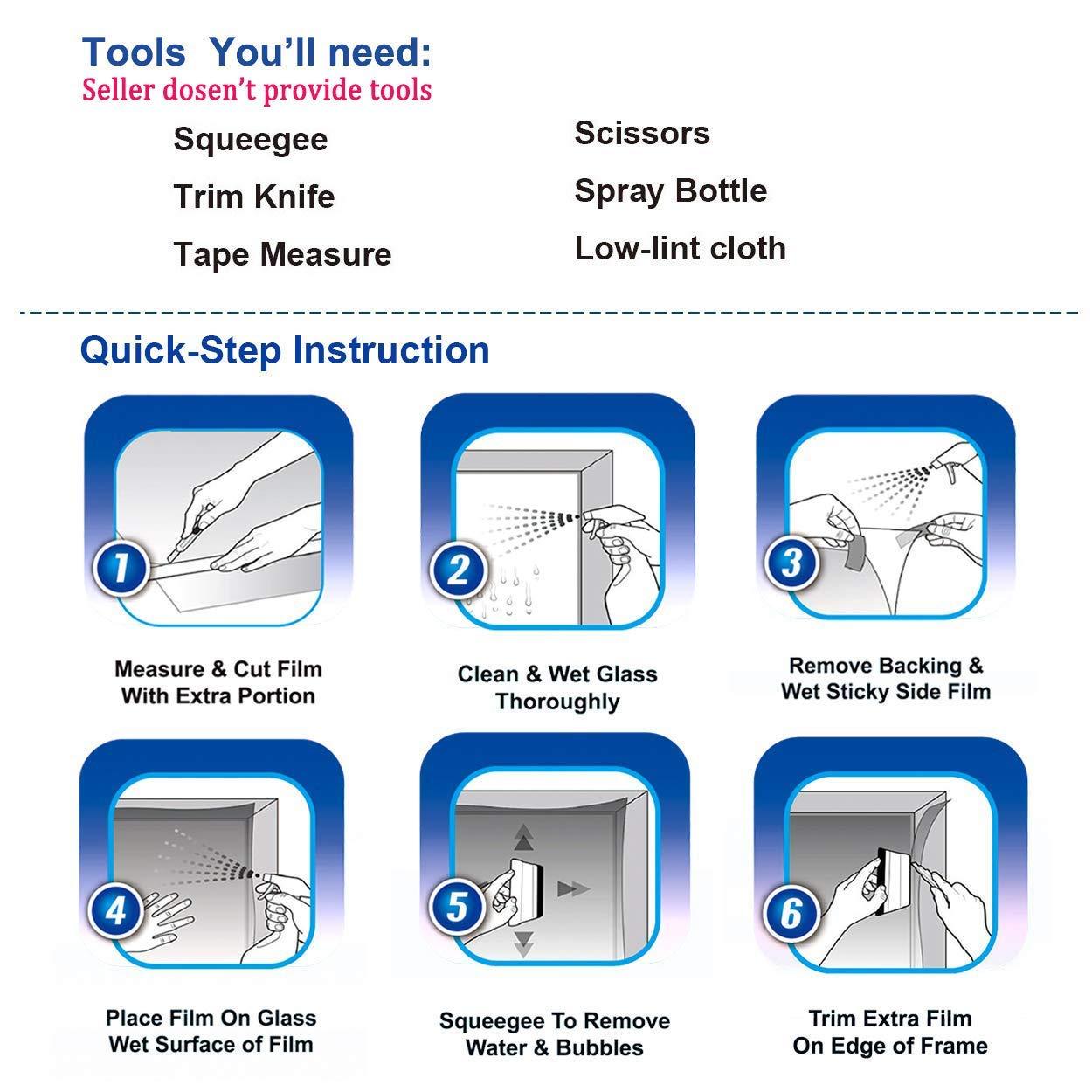 Tools You'll need:
Seller dosen't provide tools

Squeegee
Trim Knife
Tape Measure

Scissors
Spray Bottle
Low-lint cloth

Quick-Step Instruction

1
Measure & Cut Film With Extra Portion

2
Clean & Wet Glass Thoroughly

3
Remove Backing & Wet Sticky Side Film

4
Place Film On Glass Wet Surface of Film

5
Squeegee To Remove Water & Bubbles

6
Trim Extra Film On Edge of Frame