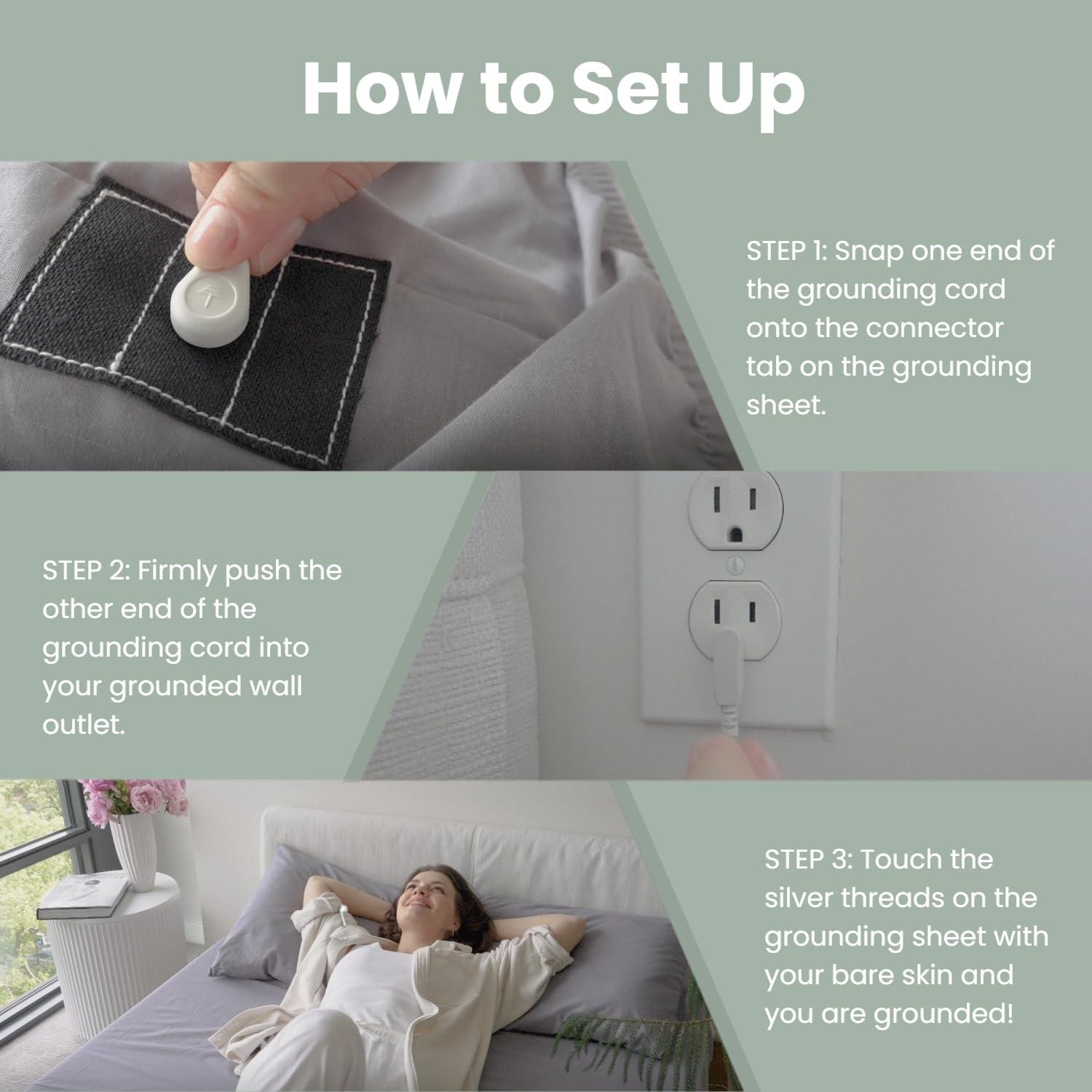 How to Set Up

STEP 1: Snap one end of the grounding cord onto the connector tab on the grounding sheet.

STEP 2: Firmly push the other end of the grounding cord into your grounded wall outlet.

STEP 3: Touch the silver threads on the grounding sheet with your bare skin and you are grounded!