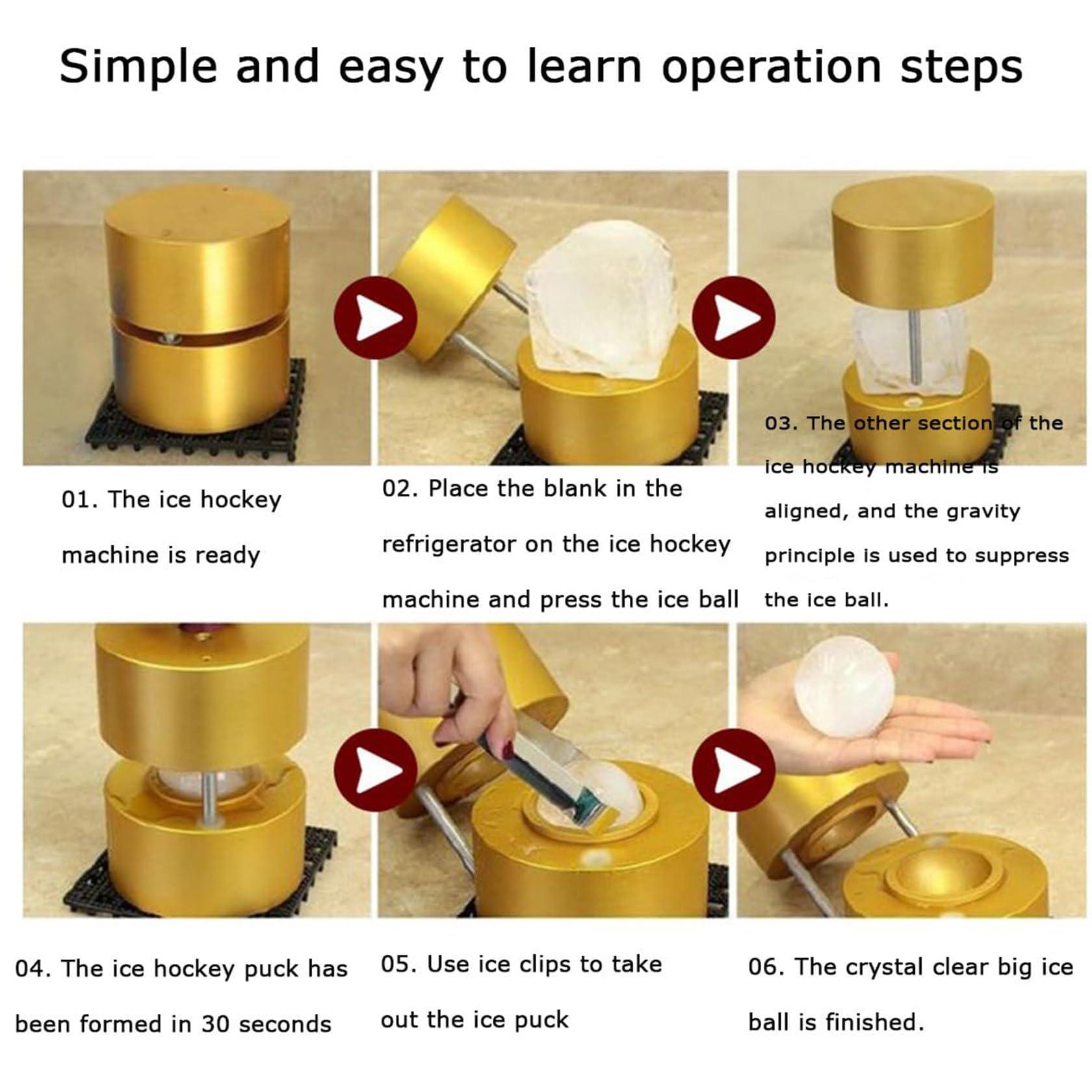 Simple and easy to learn operation steps

01. The ice hockey machine is ready

02. Place the blank in the refrigerator on the ice hockey machine and press the ice ball

03. The other section of the ice hockey machine is aligned, and the gravity principle is used to suppress the ice ball.

04. The ice hockey puck has been formed in 30 seconds

05. Use ice clips to take out the ice puck

06. The crystal clear big ice ball is finished.