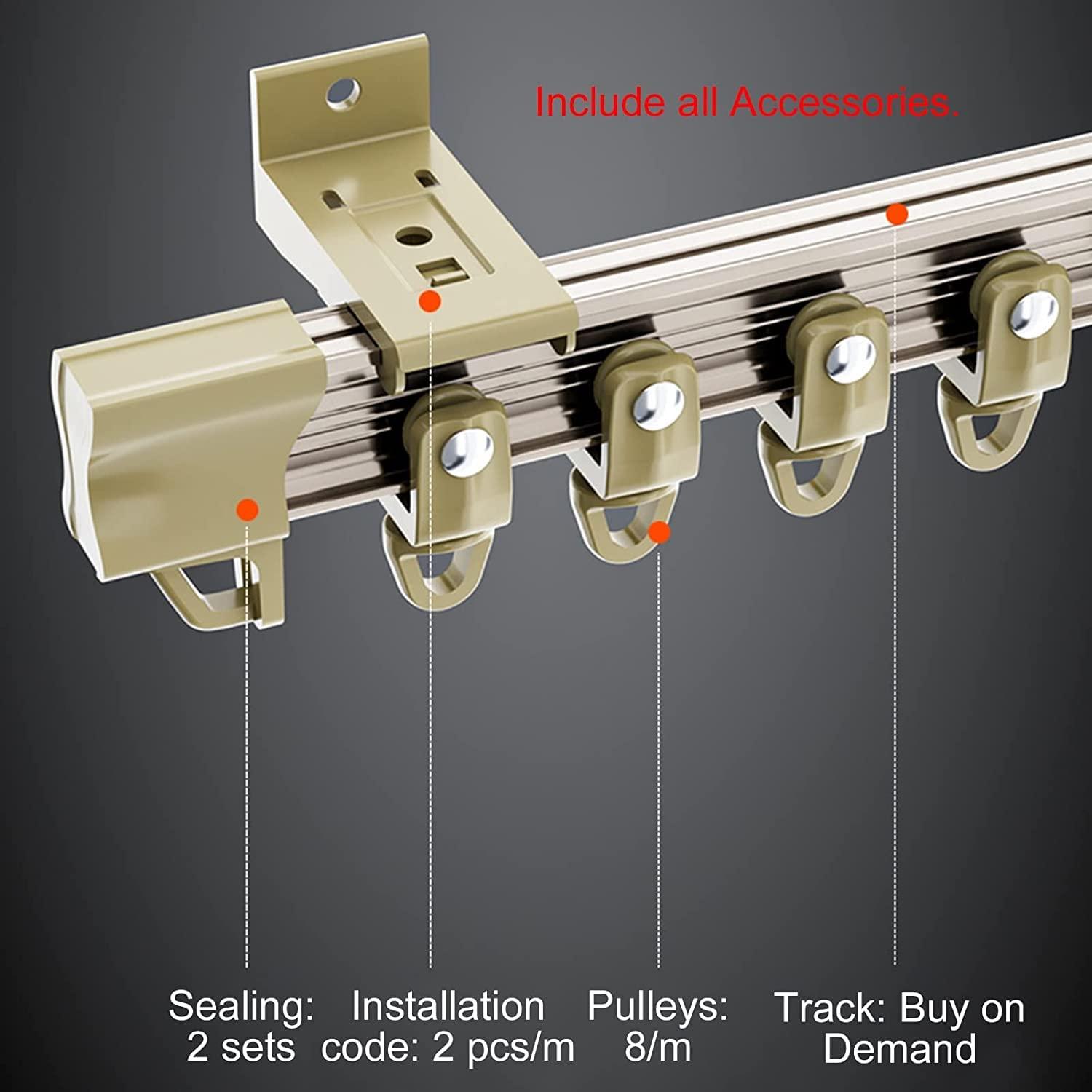 Include all Accessories.

Sealing: 2 sets

Installation code: 2 pcs/m

Pulleys: 8/m

Track: Buy on Demand