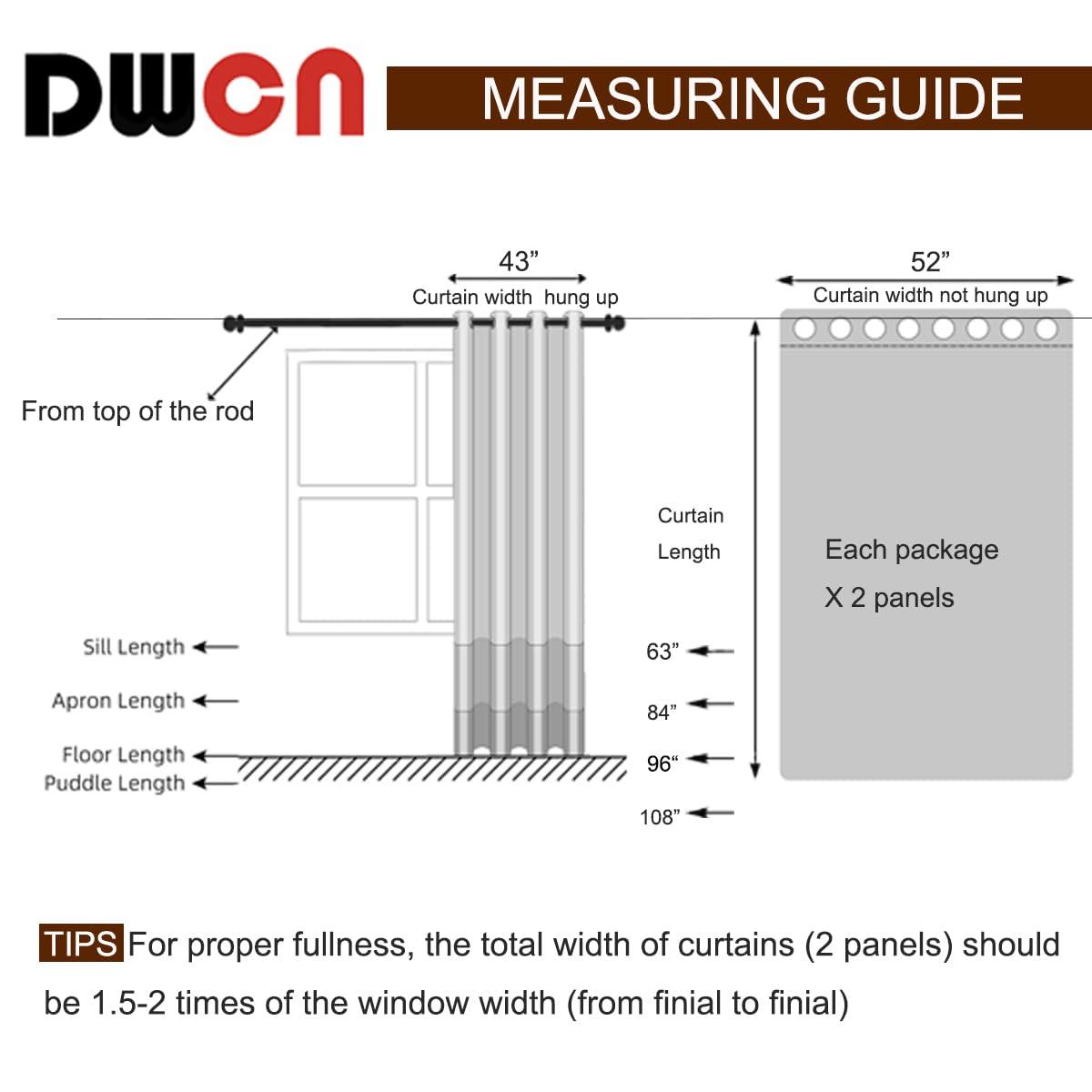 DWCN

MEASURING GUIDE

43”
Curtain width hung up

52”
Curtain width not hung up

From top of the rod

Curtain Length

Each package X 2 panels

Sill Length
Apron Length
Floor Length
Puddle Length

63”
84”
96“
108”

TIPS For proper fullness, the total width of curtains (2 panels) should be 1.5-2 times of the window width (from finial to finial)