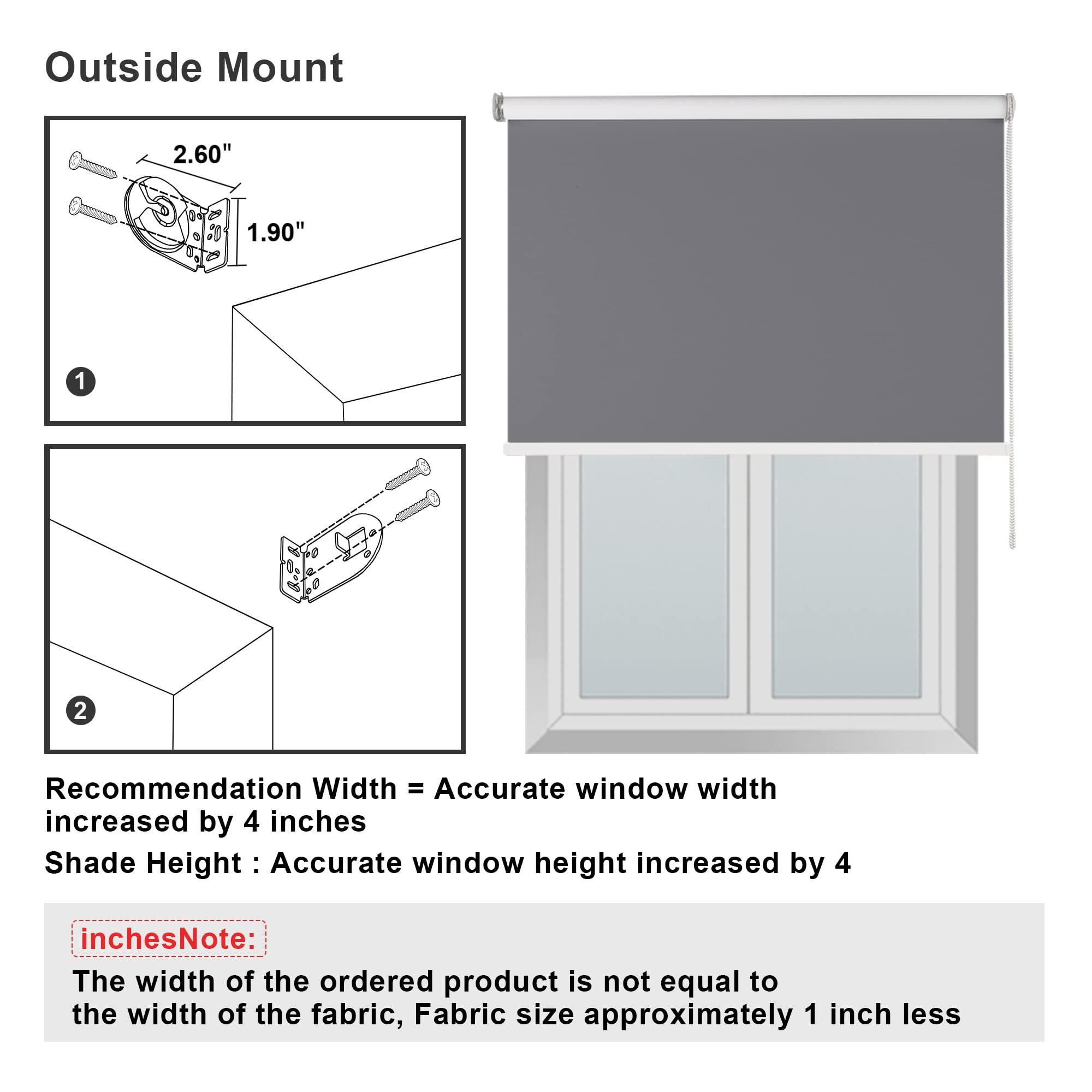 Outside Mount

2.60"

1.90"

1

2

Recommendation Width = Accurate window width increased by 4 inches

Shade Height : Accurate window height increased by 4

inchesNote:

The width of the ordered product is not equal to the width of the fabric, Fabric size approximately 1 inch less