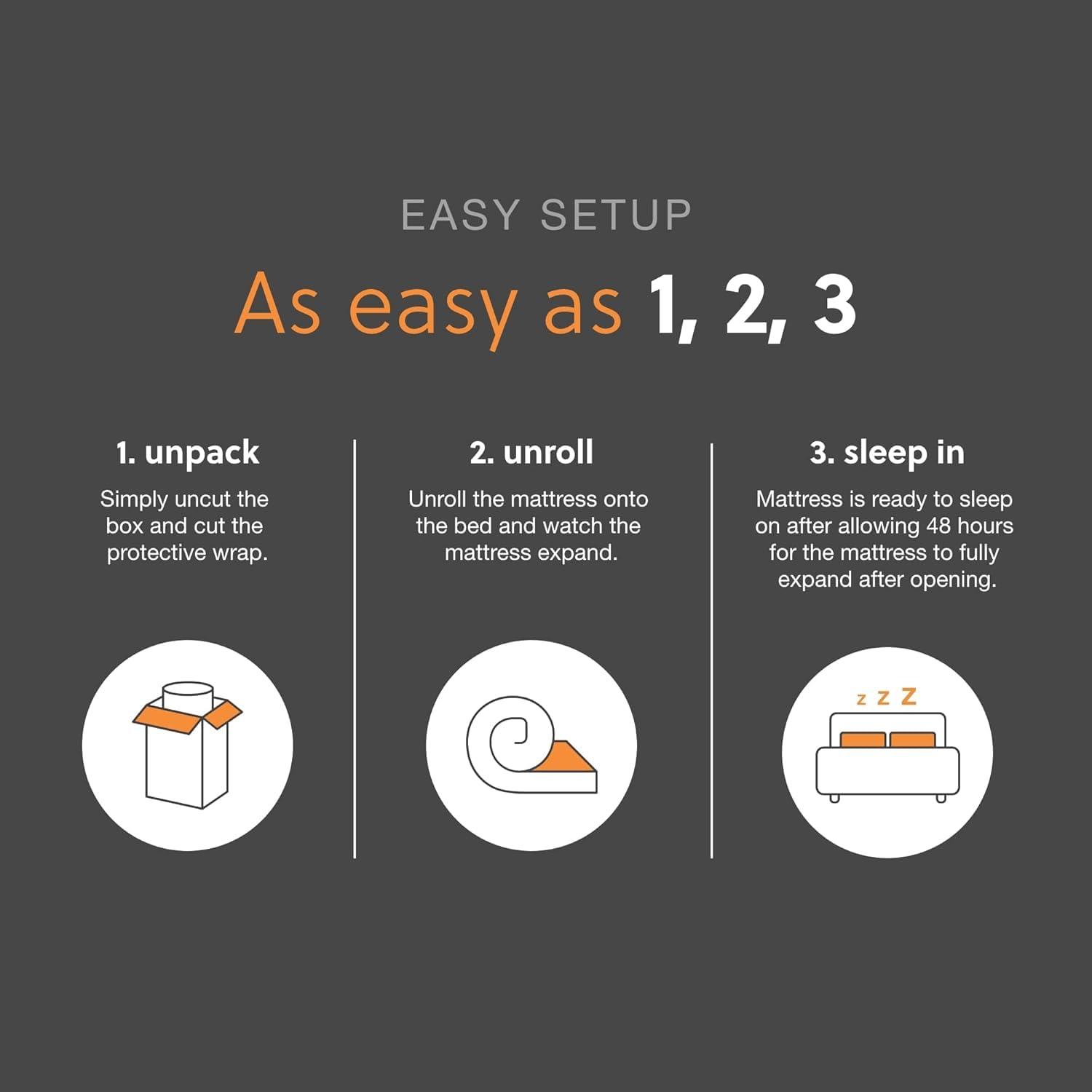 EASY SETUP

As easy as 1, 2, 3

1. unpack

Simply uncut the box and cut the protective wrap.

2. unroll

Unroll the mattress onto the bed and watch the mattress expand.

3. sleep in

Mattress is ready to sleep on after allowing 48 hours for the mattress to fully expand after opening.

z z Z