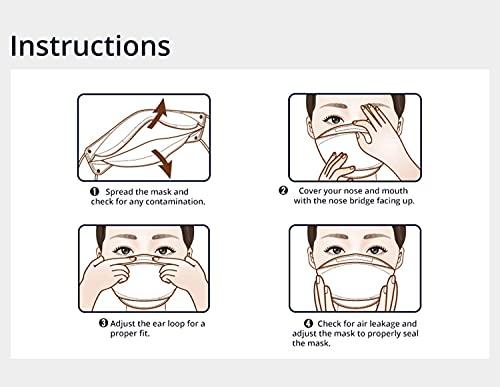 Instructions

❶ Spread the mask and check for any contamination.

❷ Cover your nose and mouth with the nose bridge facing up.

❸ Adjust the ear loop for a proper fit.

❹ Check for air leakage and adjust the mask to properly seal the mask.