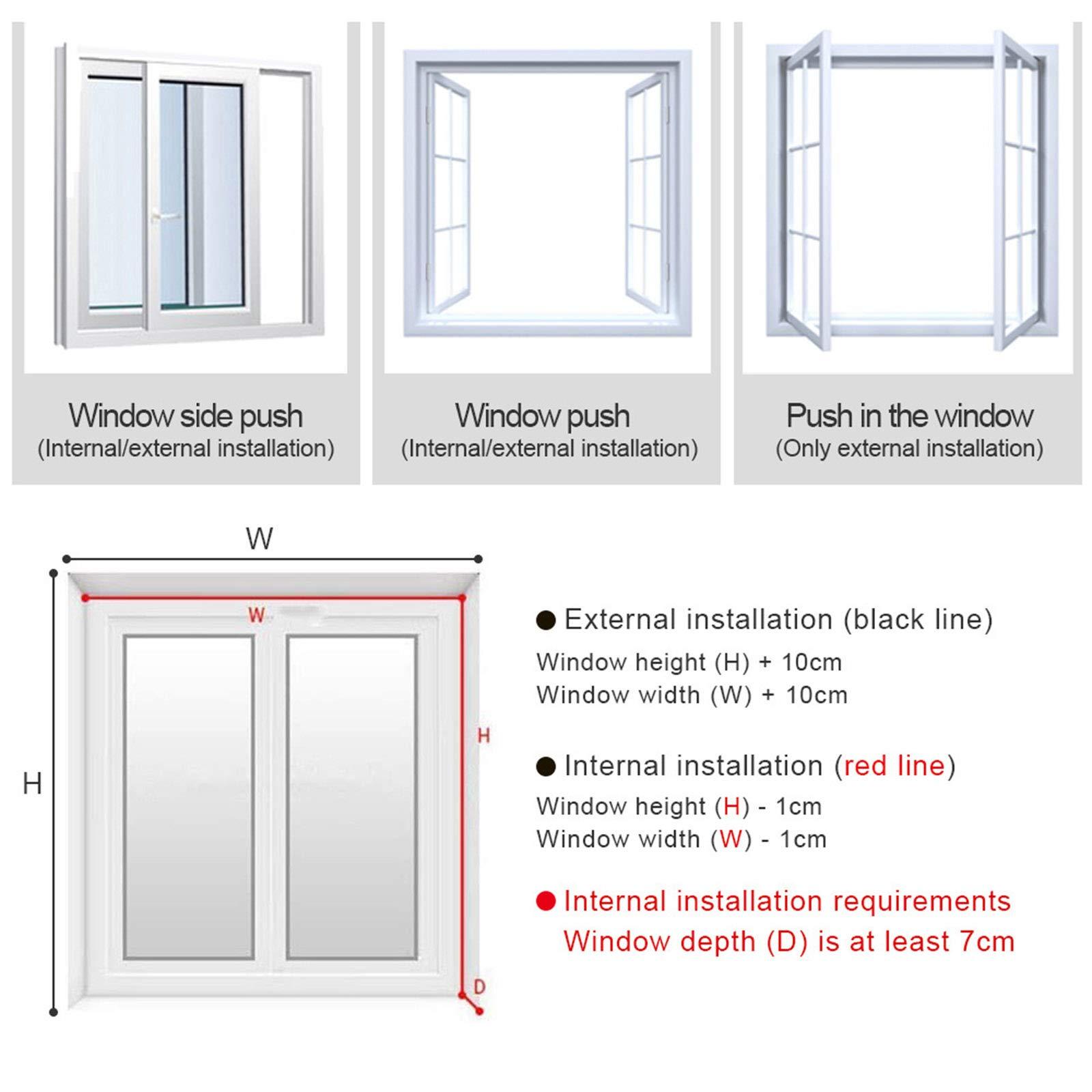 Window side push
(Internal/external installation)

Window push
(Internal/external installation)

Push in the window
(Only external installation)

W

W

H

H

D

● External installation (black line)
Window height (H) + 10cm
Window width (W) + 10cm

● Internal installation (red line)
Window height (H) - 1cm
Window width (W) - 1cm

● Internal installation requirements
Window depth (D) is at least 7cm