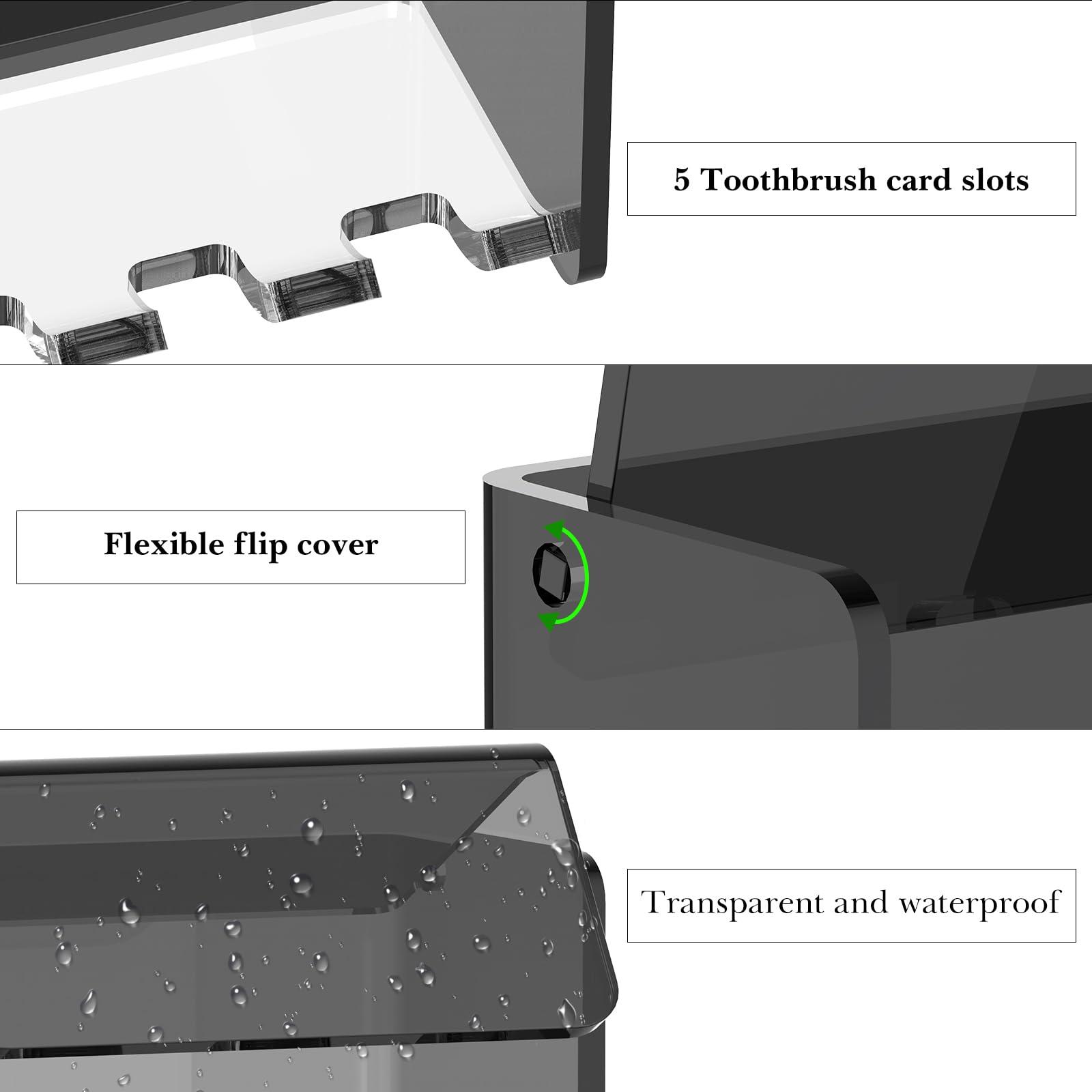 5 Toothbrush card slots

Flexible flip cover

Transparent and waterproof