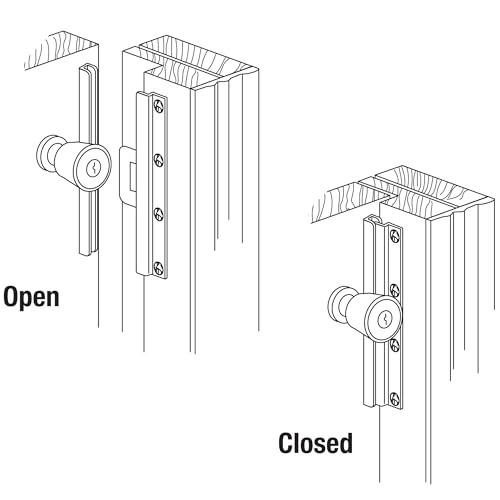 Open

Closed