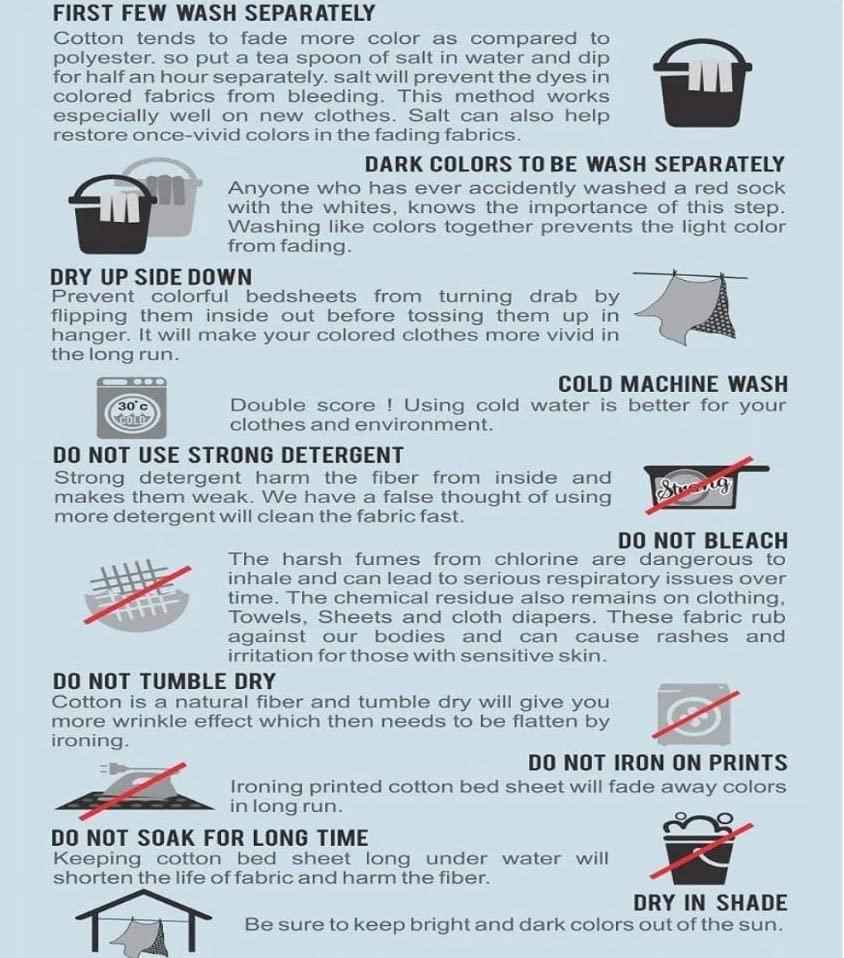 FIRST FEW WASH SEPARATELY

Cotton tends to fade more color as compared to polyester. so put a tea spoon of salt in water and dip for half an hour separately. salt will prevent the dyes in colored fabrics from bleeding. This method works especially well on new clothes. Salt can also help restore once-vivid colors in the fading fabrics.

DARK COLORS TO BE WASH SEPARATELY

Anyone who has ever accidently washed a red sock with the whites, knows the importance of this step. Washing like colors together prevents the light color from fading.

DRY UP SIDE DOWN

Prevent colorful bedsheets from turning drab by flipping them inside out before tossing them up in hanger. It will make your colored clothes more vivid in the long run.

30°c COLD

COLD MACHINE WASH

Double score ! Using cold water is better for your clothes and environment.

DO NOT USE STRONG DETERGENT

Strong detergent harm the fiber from inside and makes them weak. We have a false thought of using more detergent will clean the fabric fast.

Strong

DO NOT BLEACH

The harsh fumes from chlorine are dangerous to inhale and can lead to serious respiratory issues over time. The chemical residue also remains on clothing, Towels, Sheets and cloth diapers. These fabric rub against our bodies and can cause rashes and irritation for those with sensitive skin.

DO NOT TUMBLE DRY

Cotton is a natural fiber and tumble dry will give you more wrinkle effect which then needs to be flatten by ironing.

DO NOT IRON ON PRINTS

Ironing printed cotton bed sheet will fade away colors in long run.

DO NOT SOAK FOR LONG TIME

Keeping cotton bed sheet long under water will shorten the life of fabric and harm the fiber.

DRY IN SHADE

Be sure to keep bright and dark colors out of the sun.