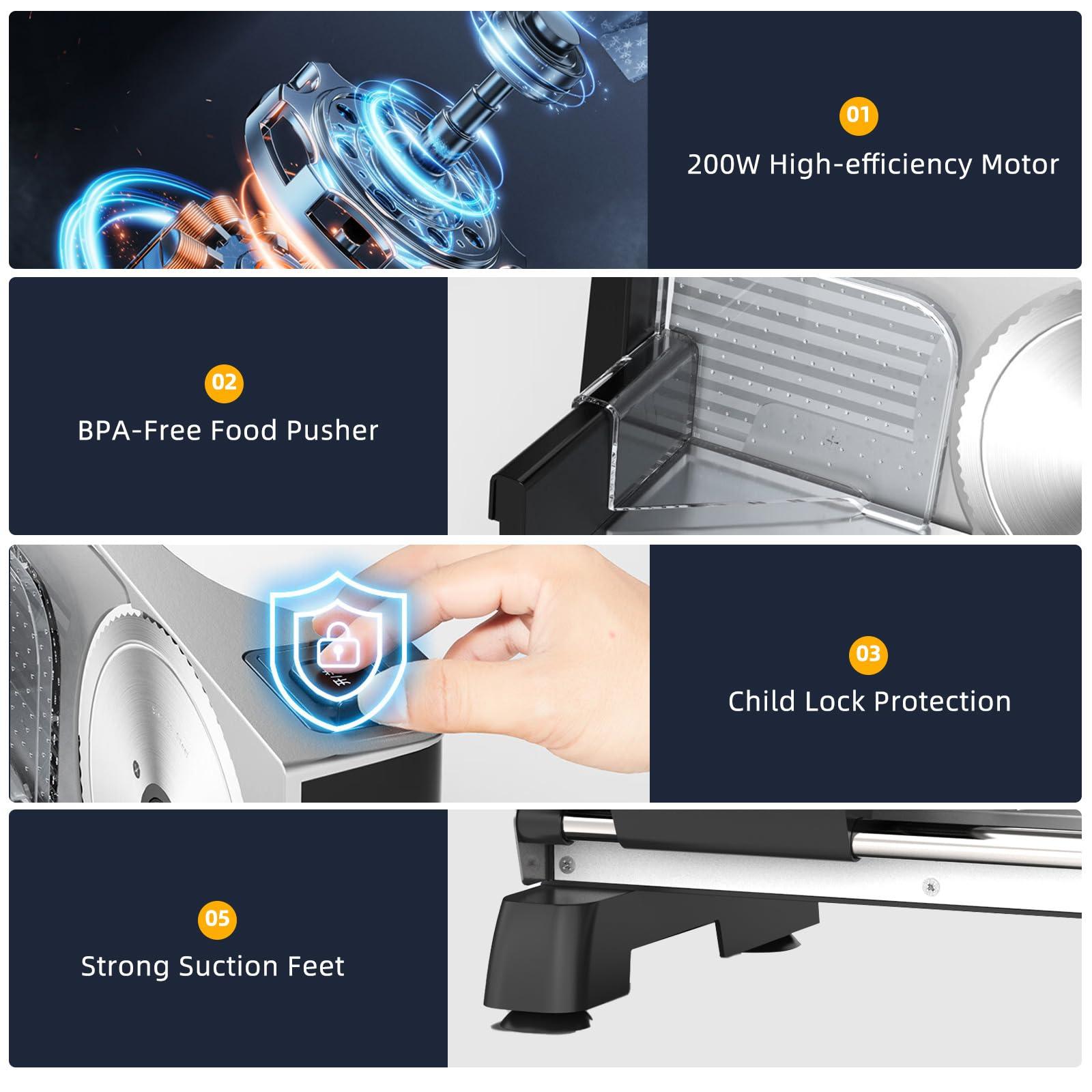 01
200W High-efficiency Motor

02
BPA-Free Food Pusher

03
Child Lock Protection

05
Strong Suction Feet