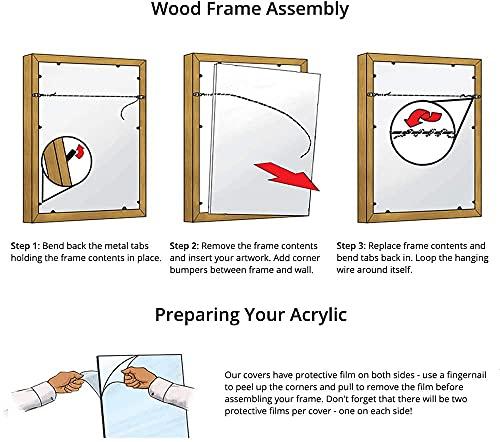 Wood Frame Assembly

Step 1: Bend back the metal tabs holding the frame contents in place.

Step 2: Remove the frame contents and insert your artwork. Add corner bumpers between frame and wall.

Step 3: Replace frame contents and bend tabs back in. Loop the hanging wire around itself.

Preparing Your Acrylic

Our covers have protective film on both sides - use a fingernail to peel up the corners and pull to remove the film before assembling your frame. Don't forget that there will be two protective films per cover - one on each side!