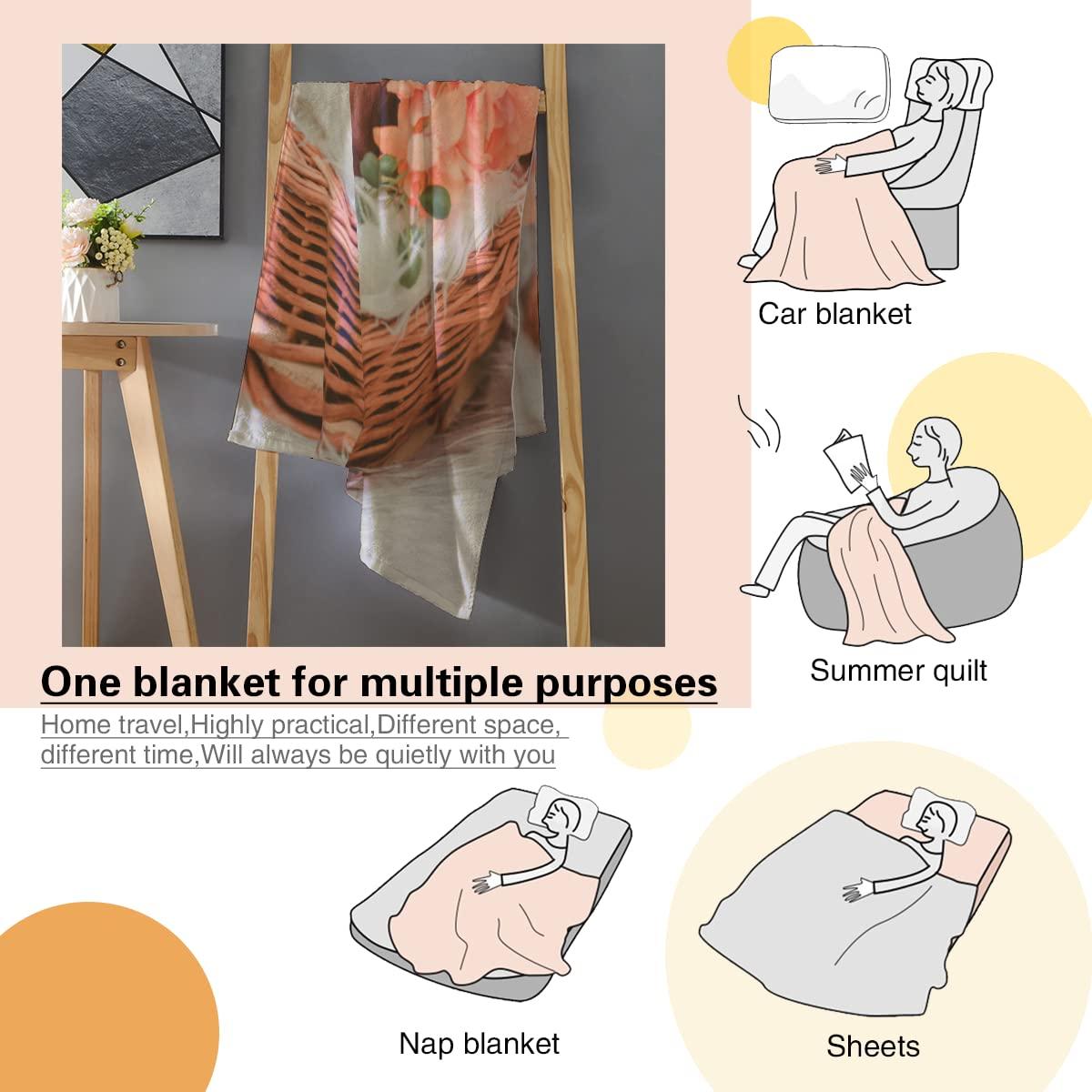 Car blanket

Summer quilt

One blanket for multiple purposes

Home travel,Highly practical,Different space, different time,Will always be quietly with you

Nap blanket

Sheets