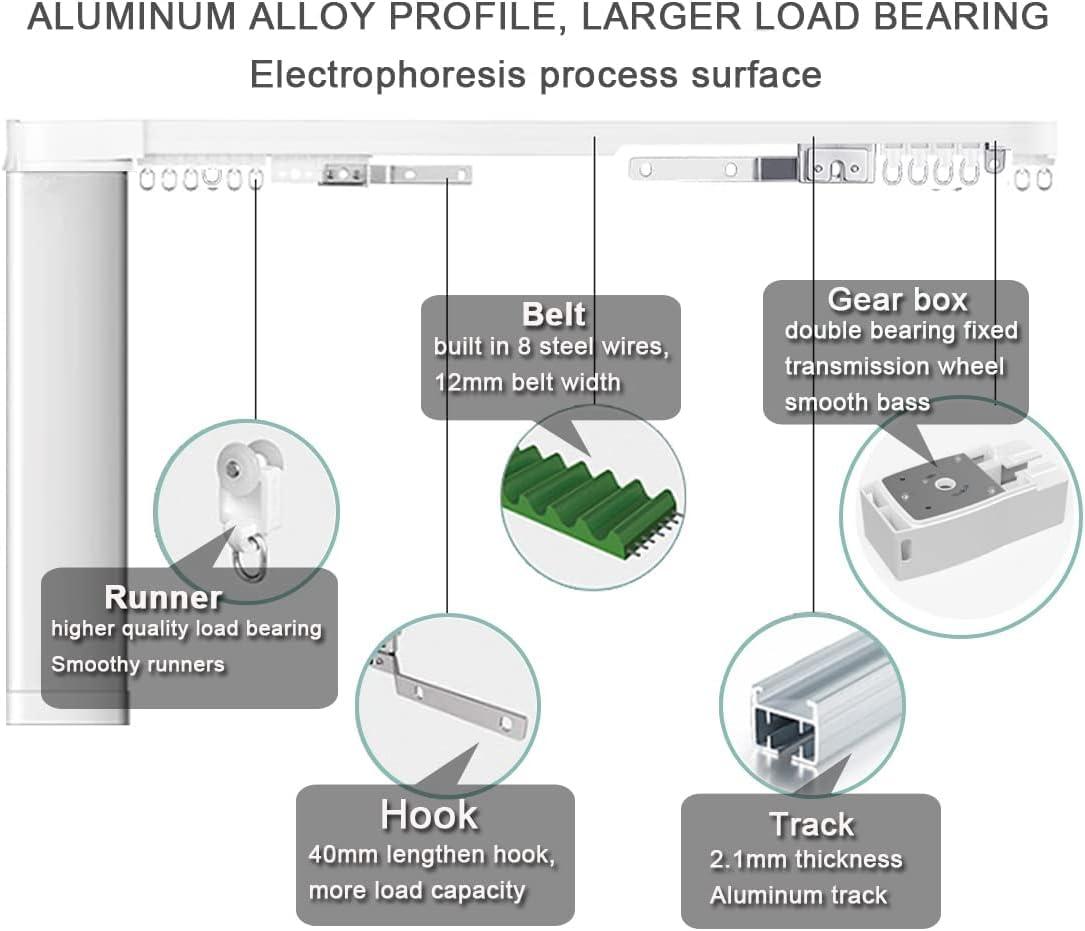 ALUMINUM ALLOY PROFILE, LARGER LOAD BEARING
Electrophoresis process surface

Belt
built in 8 steel wires,
12mm belt width

Gear box
double bearing fixed
transmission wheel
smooth bass

Runner
higher quality load bearing
Smoothy runners

Hook
40mm lengthen hook,
more load capacity

Track
2.1mm thickness
Aluminum track